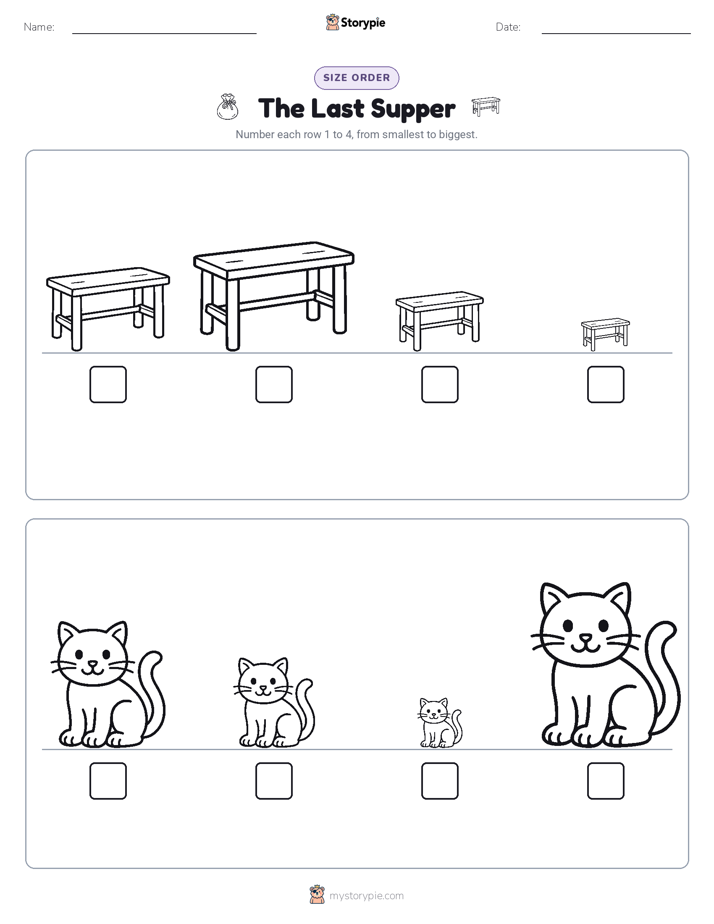 Name:

Storypie

Date:

SIZE ORDER

The Last Supper

Number each row 1 to 4, from smallest to biggest.

mystorypie.com