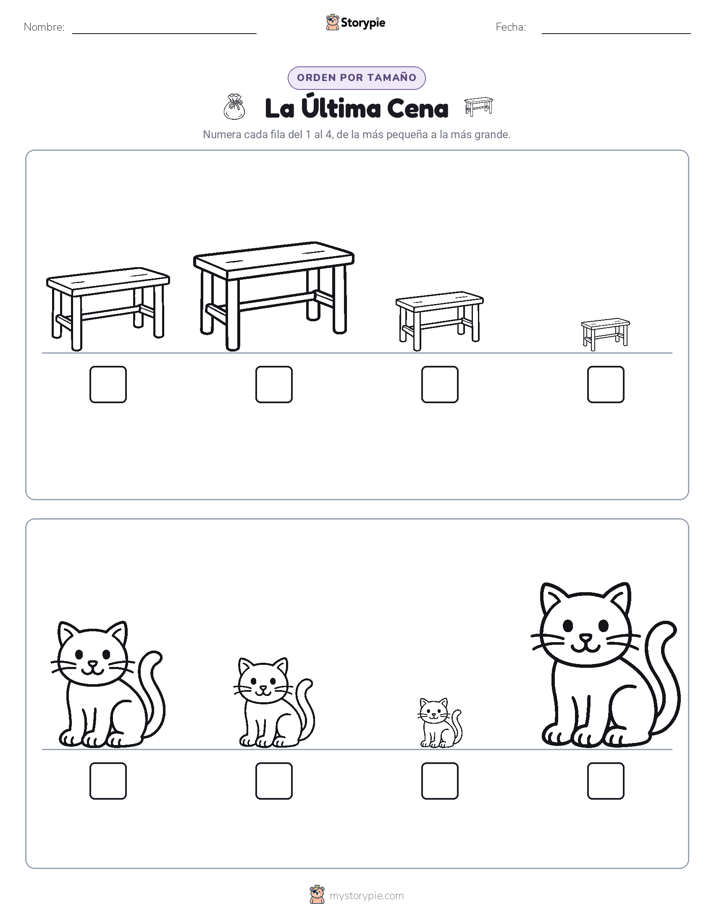 Nombre: Storypie Fecha:

ORDEN POR TAMAÑO

La Última Cena

Numera cada fila del 1 al 4, de la más pequeña a la más grande.

mystorypie.com