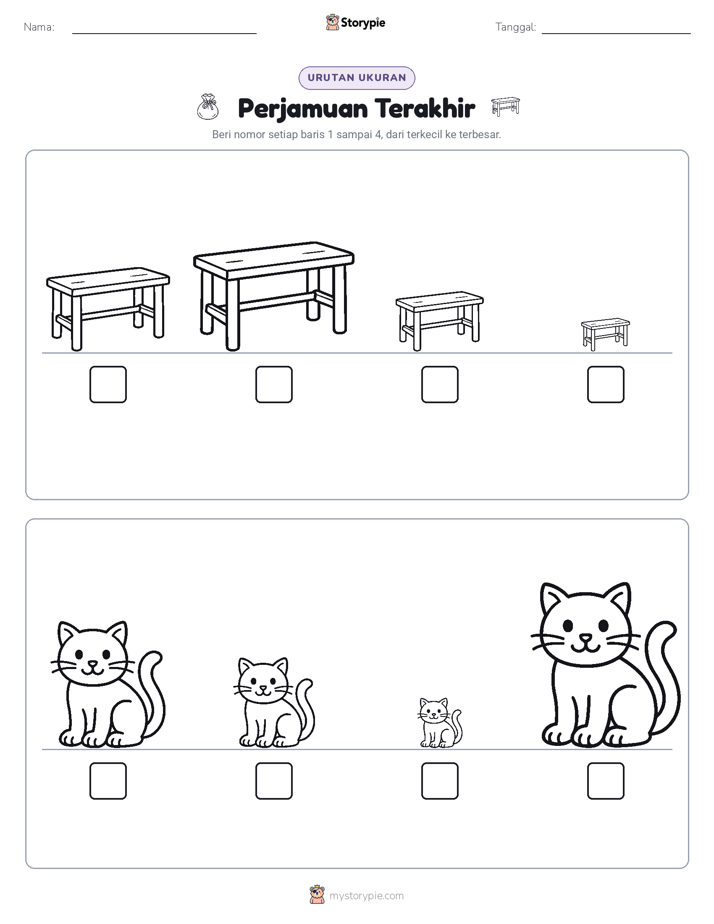 Nama: Storypie Tanggal:

URUTAN UKURAN

Perjamuan Terakhir

Beri nomor setiap baris 1 sampai 4, dari terkecil ke terbesar.

mystorypie.com