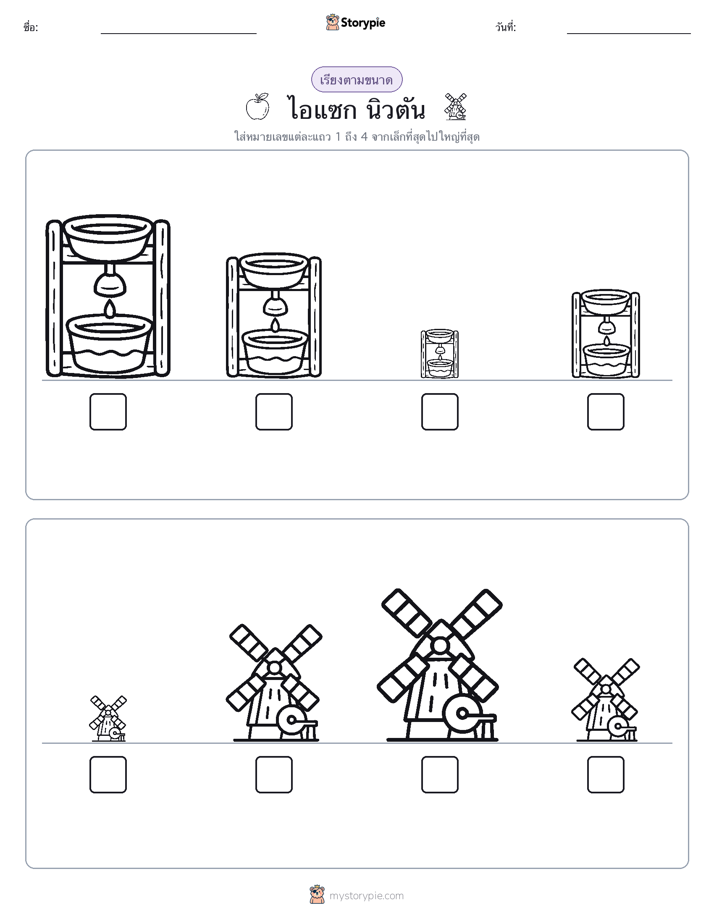 ชื่อ:

Storypie

วันที่:

เรียงตามขนาด

ไอแซก นิวตัน

ใส่หมายเลขแต่ละแถว 1 ถึง 4 จากเล็กที่สุดไปใหญ่ที่สุด

mystorypie.com