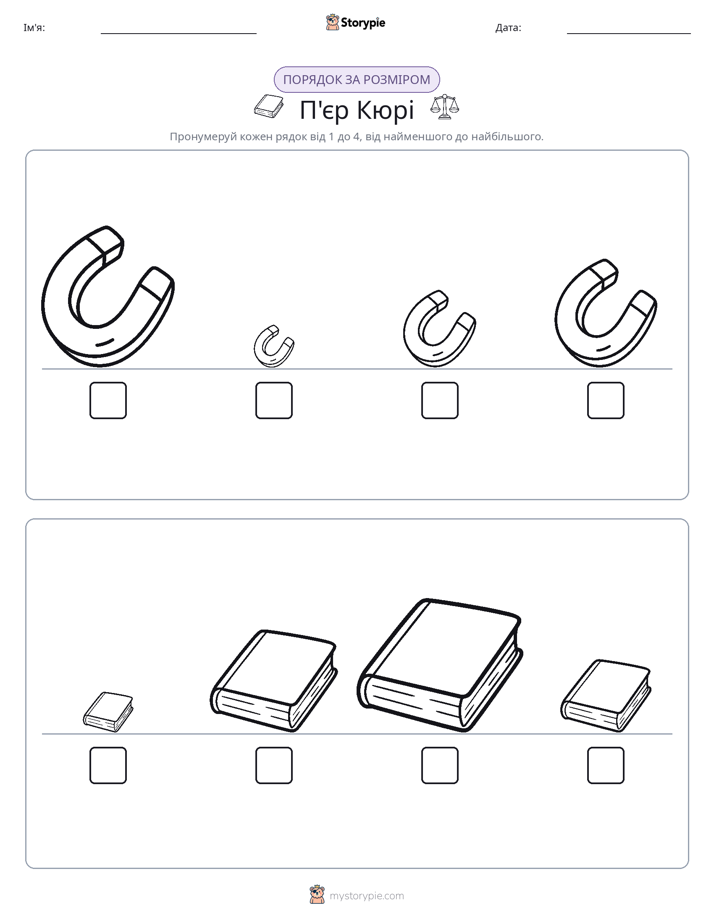 Ім'я: ____ Storypie Дата: ____

ПОРЯДОК ЗА РОЗМІРОМ

П'єр Кюрі

Пронумеруй кожен рядок від 1 до 4, від найменшого до найбільшого.

☐ ☐ ☐ ☐

☐ ☐ ☐ ☐

mystorypie.com