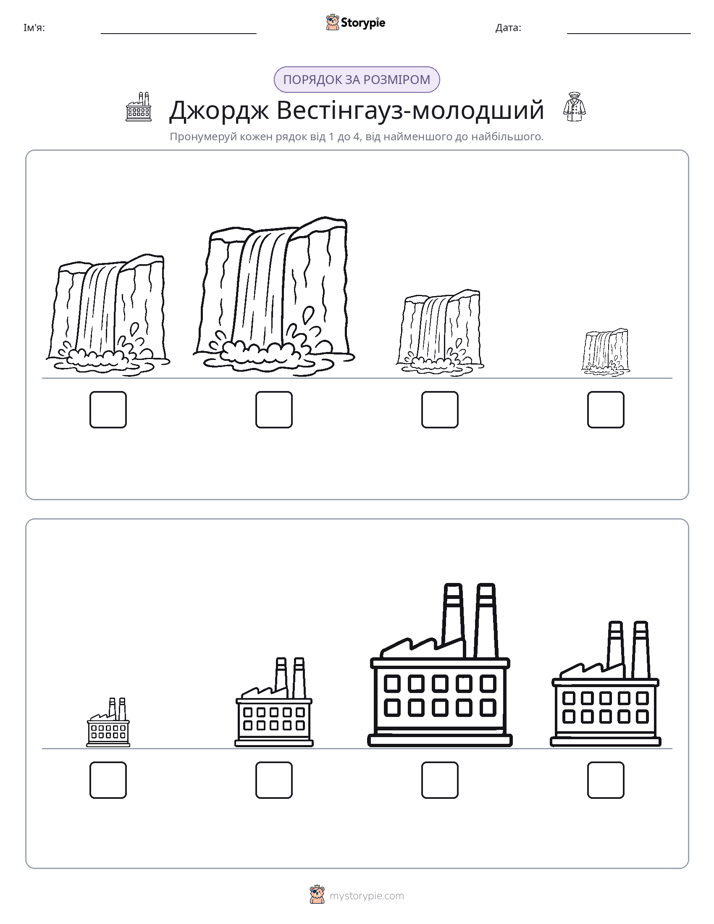 Ім'я: ____ Storypie Дата: ____

ПОРЯДОК ЗА РОЗМІРОМ

Джордж Вестінгауз-молодший

Пронумеруй кожен рядок від 1 до 4, від найменшого до найбільшого.

☐ ☐ ☐ ☐

☐ ☐ ☐ ☐

mystorypie.com