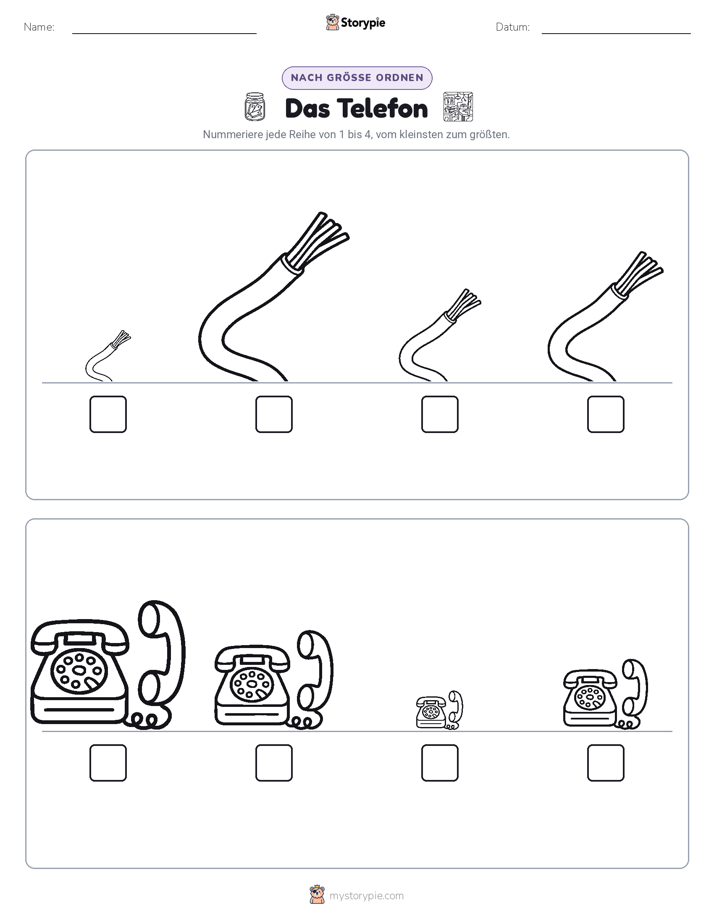 Name:

Storypie

Datum:

NACH GRÖSSE ORDNEN

Das Telefon

Nummeriere jede Reihe von 1 bis 4, vom kleinsten zum größten.

mystorypie.com