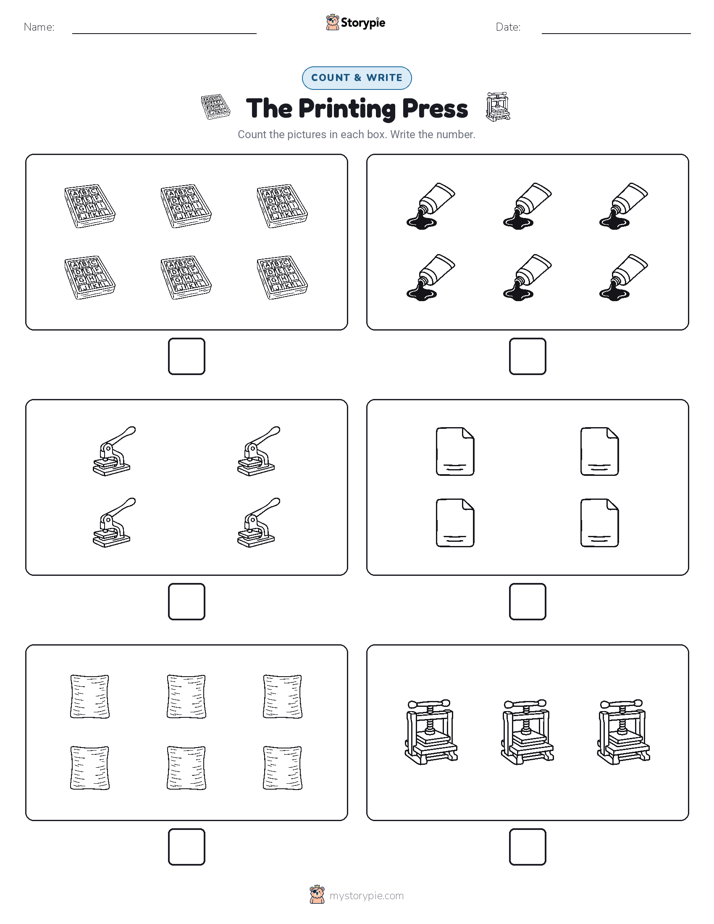 Name:

Storypie

Date:

COUNT & WRITE

The Printing Press

Count the pictures in each box. Write the number.

mystorypie.com