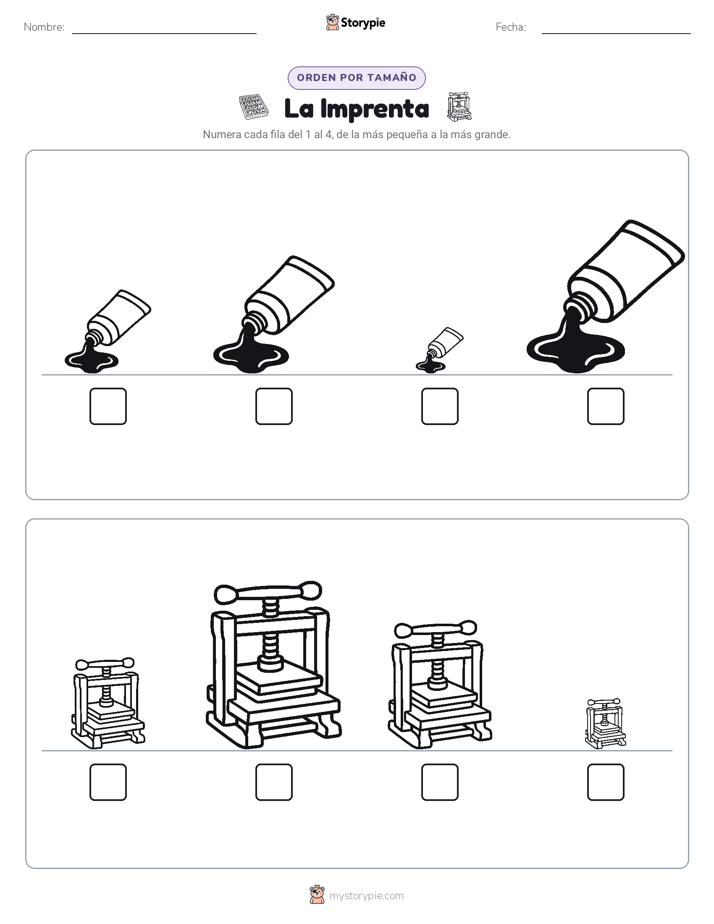 Nombre: Storypie Fecha:

ORDEN POR TAMAÑO

La Imprenta

Numera cada fila del 1 al 4, de la más pequeña a la más grande.

mystorypie.com