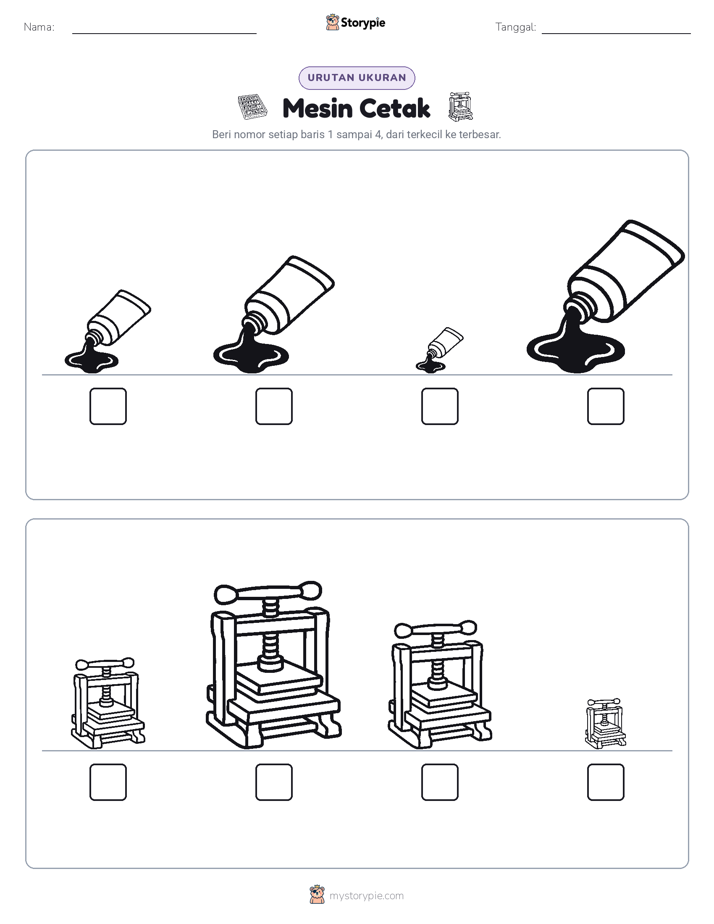 Nama:

Storypie

Tanggal:

URUTAN UKURAN

Mesin Cetak

Beri nomor setiap baris 1 sampai 4, dari terkecil ke terbesar.

mystorypie.com