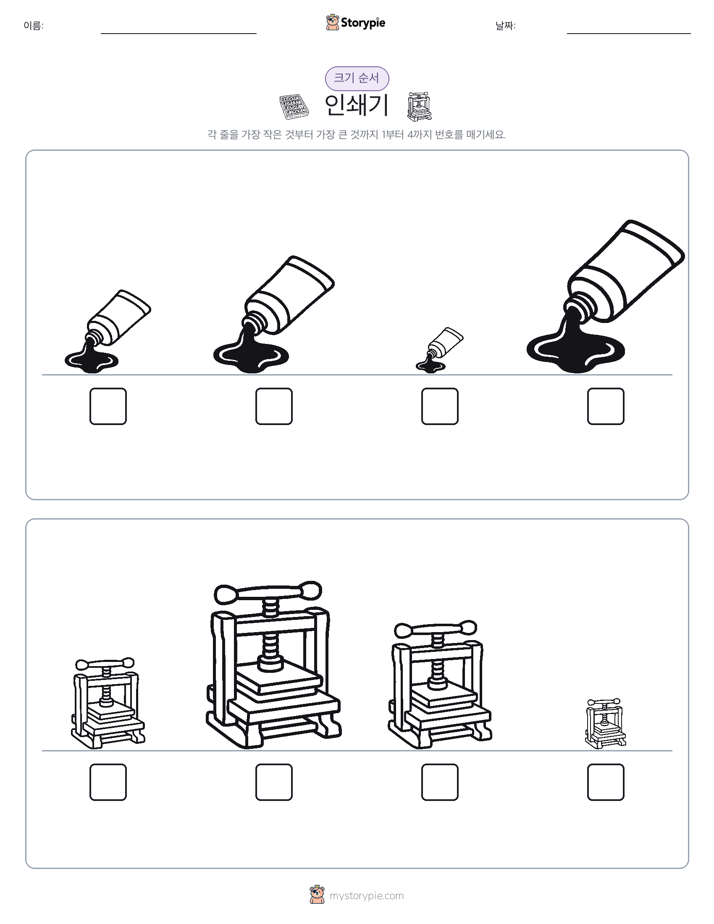 이름:

Storypie

날짜:

크기 순서

인쇄기

각 줄을 가장 작은 것부터 가장 큰 것까지 1부터 4까지 번호를 매기세요.

mystorypie.com