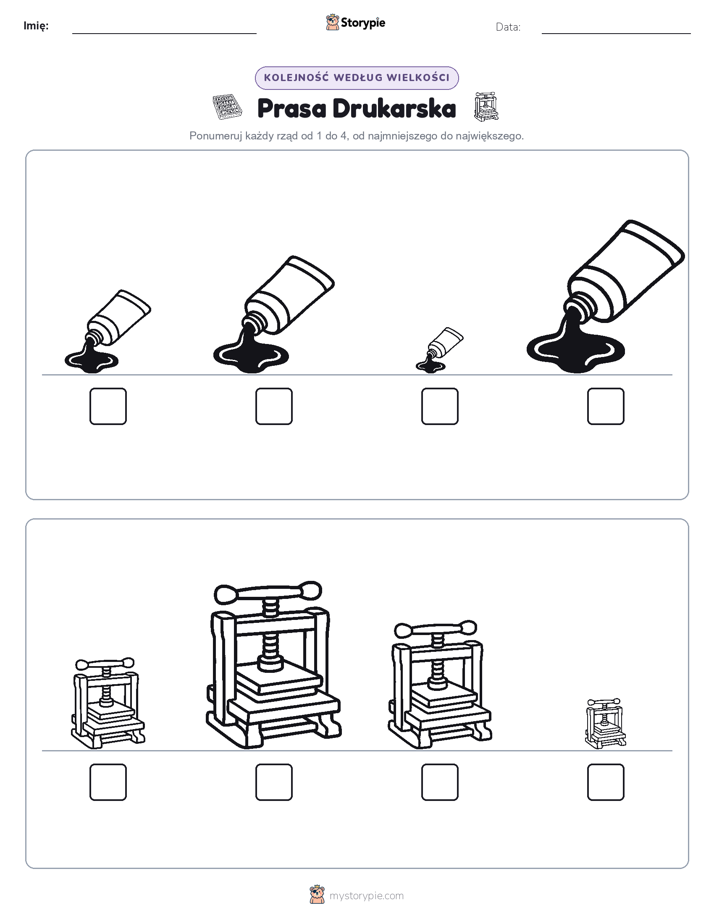 Imię: Storypie Data:

KOLEJNOŚĆ WEDŁUG WIELKOŚCI

Prasa Drukarska

Ponumeruj każdy rząd od 1 do 4, od najmniejszego do największego.

mystorypie.com