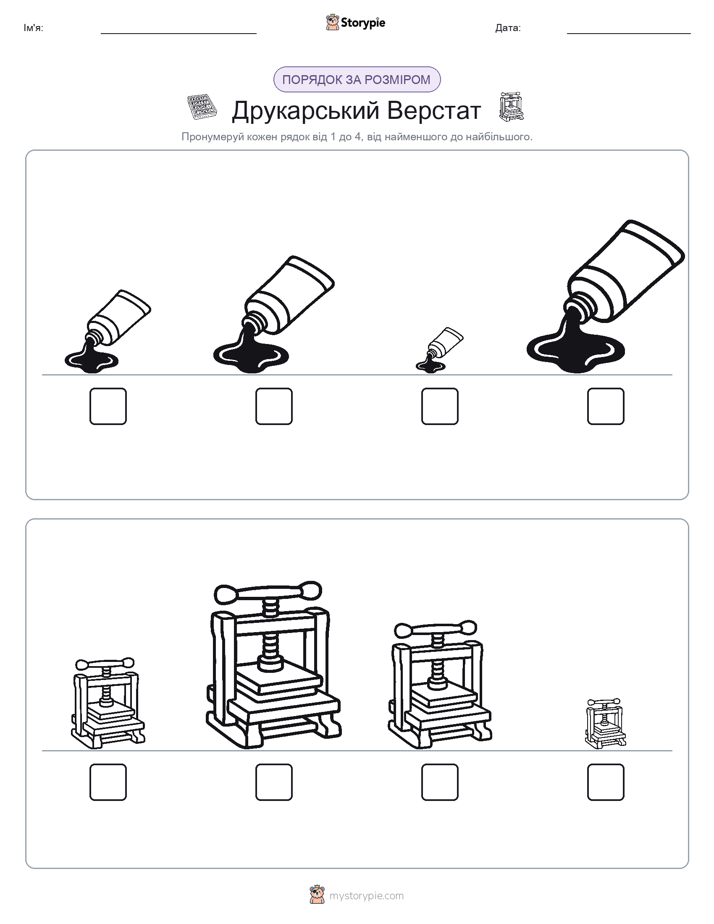 Ім'я:

Storypie

Дата:

ПОРЯДОК ЗА РОЗМІРОМ

Друкарський Верстат

Пронумеруй кожен рядок від 1 до 4, від найменшого до найбільшого.

mystorypie.com