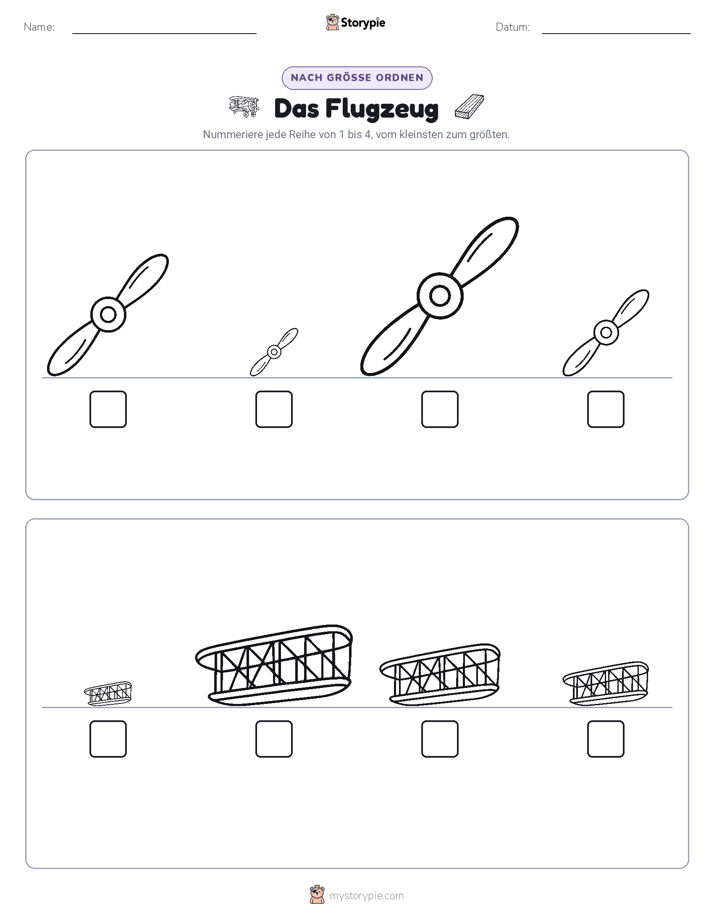 Name:

Storypie

Datum:

NACH GRÖSSE ORDNEN

Das Flugzeug

Nummeriere jede Reihe von 1 bis 4, vom kleinsten zum größten.

mystorypie.com