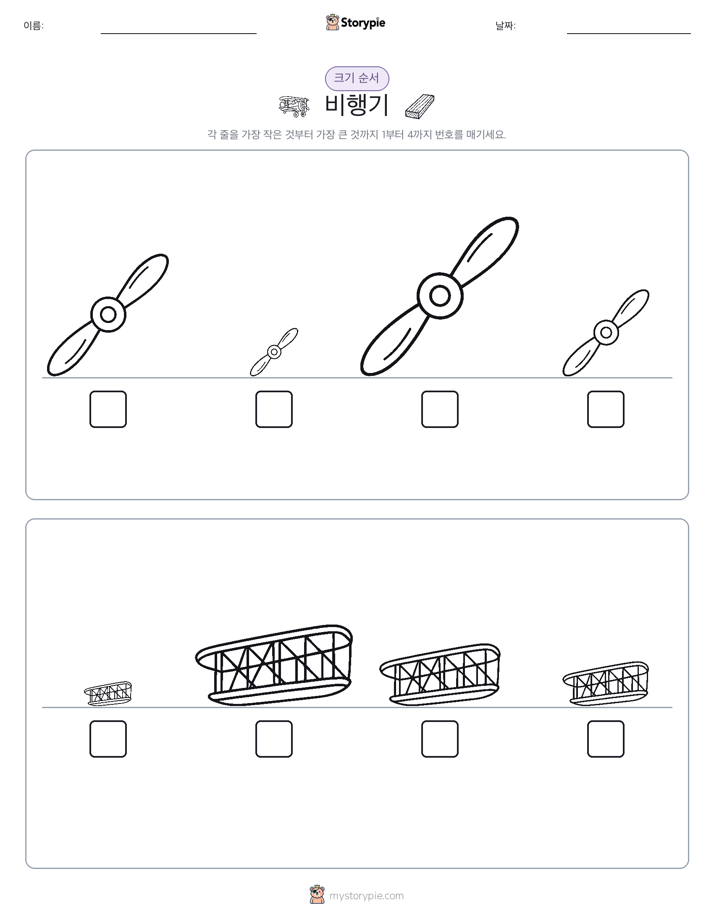 이름:

Storypie

날짜:

크기 순서

비행기

각 줄을 가장 작은 것부터 가장 큰 것까지 1부터 4까지 번호를 매기세요.

mystorypie.com