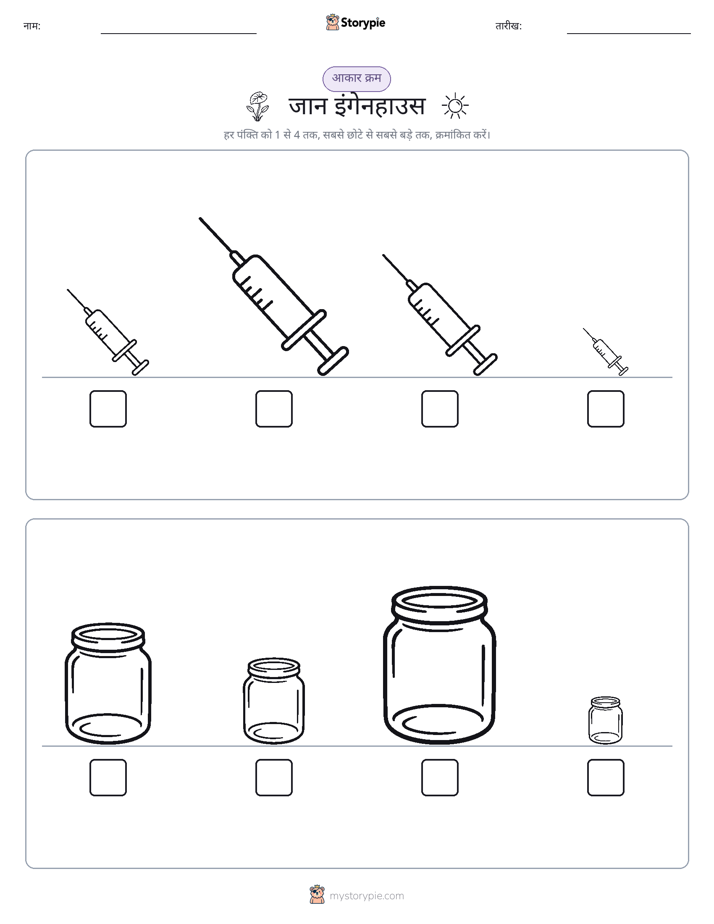 नाम: ____ Storypie तारीख: ____

आकार क्रम

जान इंगेनहाउस

हर पंक्ति को 1 से 4 तक, सबसे छोटे से सबसे बड़े तक, क्रमांकित करें।

☐ ☐ ☐ ☐

☐ ☐ ☐ ☐

mystorypie.com