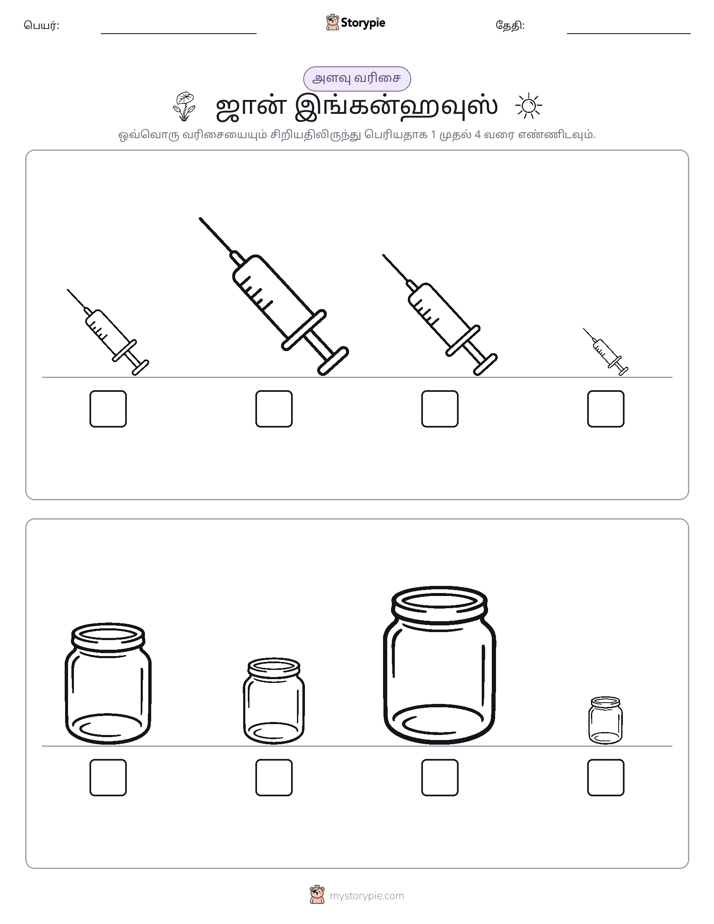 பெயர்: ____ Storypie தேதி: ____

அளவு வரிசை

ஜான் இங்கன்ஹவுஸ்

ஒவ்வொரு வரிசையையும் சிறியதிலிருந்து பெரியதாக 1 முதல் 4 வரை எண்ணிடவும்.

☐ ☐ ☐ ☐

☐ ☐ ☐ ☐

mystorypie.com