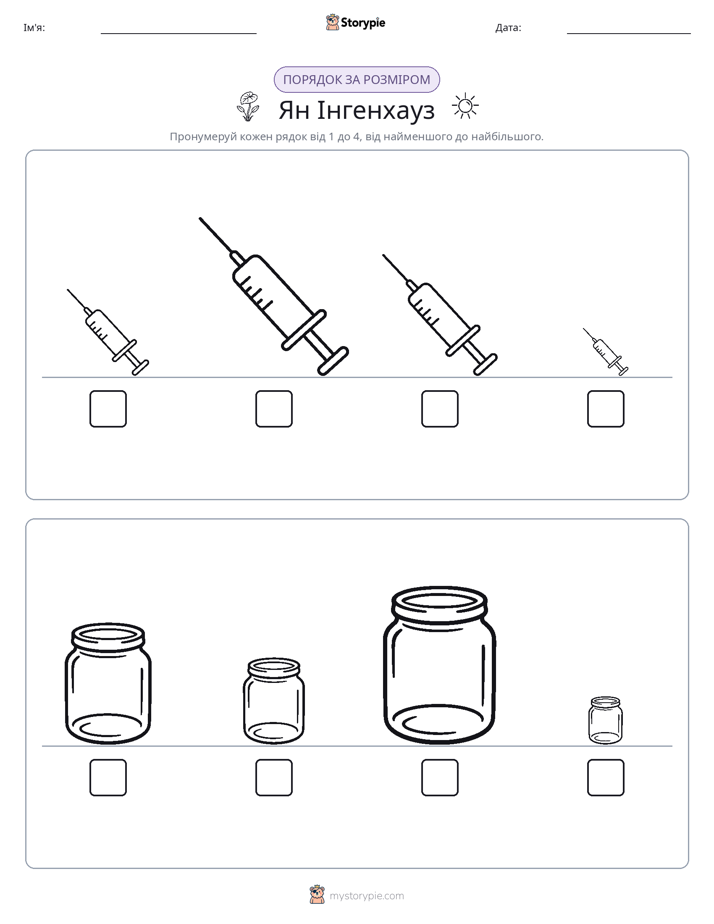 Ім'я: ____ Storypie Дата: ____

ПОРЯДОК ЗА РОЗМІРОМ

Ян Інгенхауз

Пронумеруй кожен рядок від 1 до 4, від найменшого до найбільшого.

☐ ☐ ☐ ☐

☐ ☐ ☐ ☐

mystorypie.com