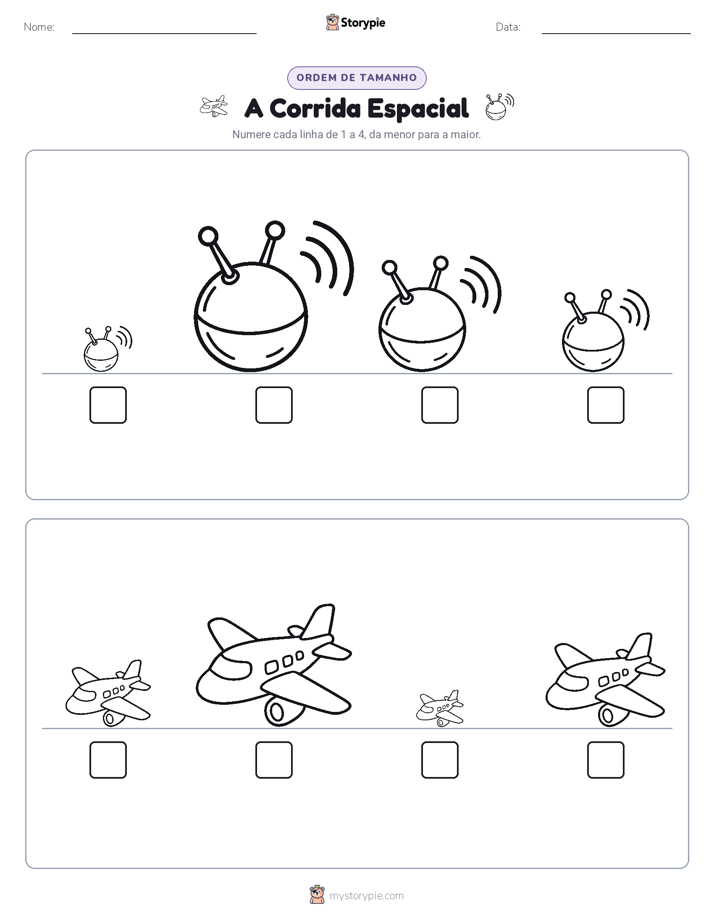 Nome: Storypie Data:

ORDEM DE TAMANHO

A Corrida Espacial

Numere cada linha de 1 a 4, da menor para a maior.

mystorypie.com