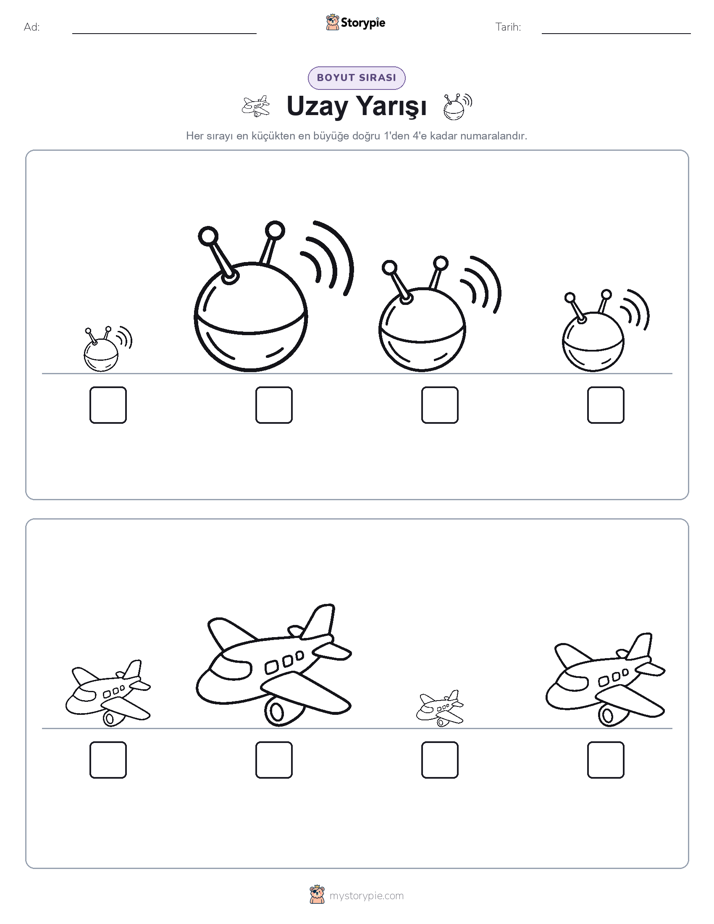 Ad:

Storypie

Tarih:

BOYUT SIRASI

Uzay Yarışı

Her sırayı en küçükten en büyüğe doğru 1'den 4'e kadar numaralandır.

mystorypie.com