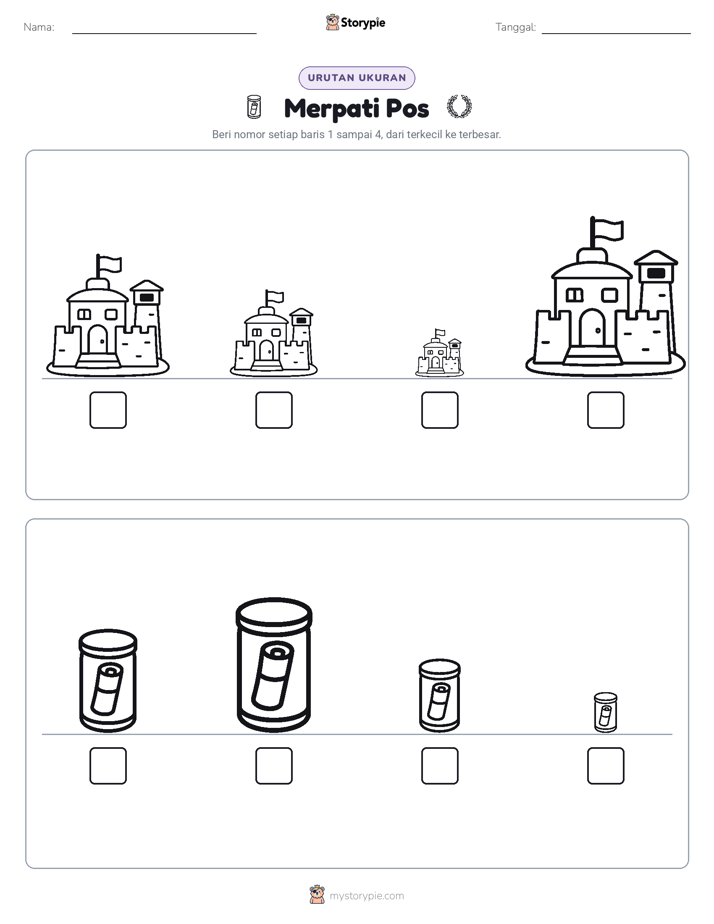 Nama: ____ Storypie Tanggal: ____

URUTAN UKURAN

Merpati Pos

Beri nomor setiap baris 1 sampai 4, dari terkecil ke terbesar.

☐ ☐ ☐ ☐

☐ ☐ ☐ ☐

mystorypie.com