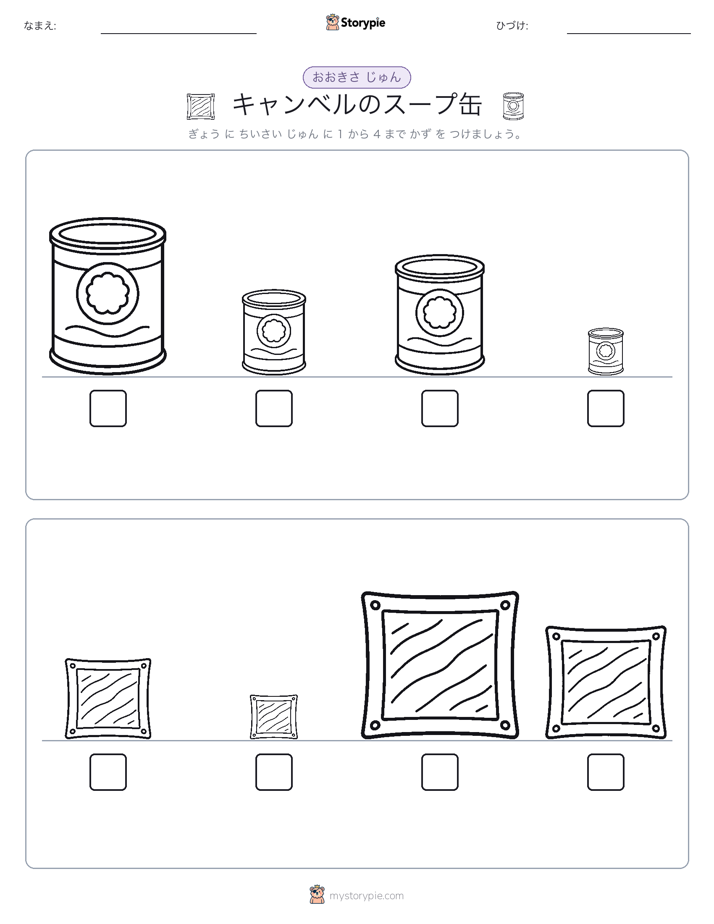 なまえ:

Storypie

ひづけ:

おおきさ じゅん

キャンベルのスープ缶

ぎょう に ちいさい じゅん に 1 から 4 まで かず を つけましょう。

mystorypie.com