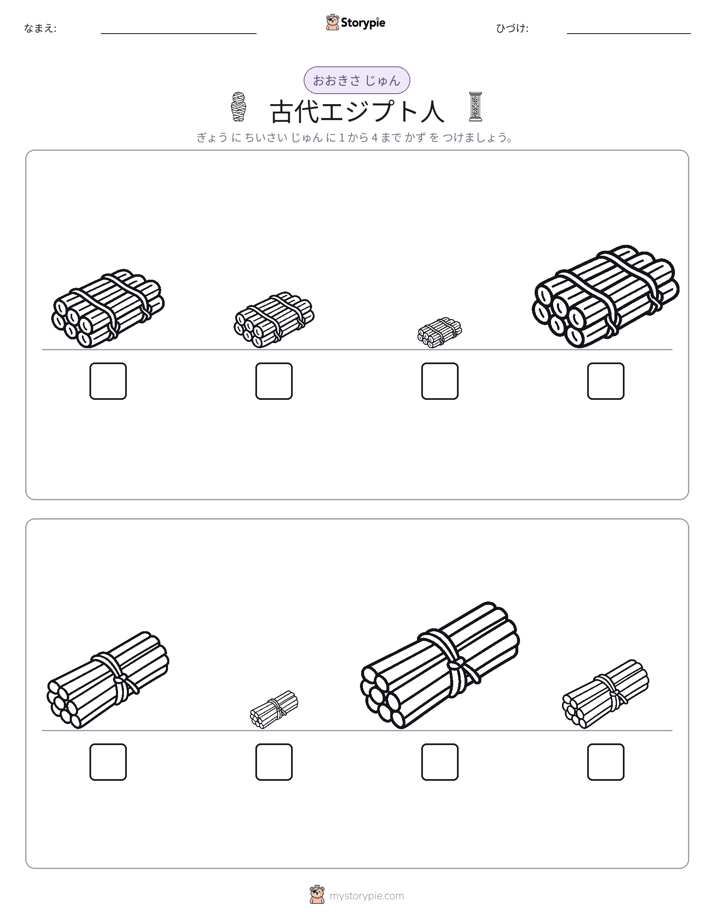 なまえ: ____ Storypie ひづけ: ____

おおきさ じゅん

古代エジプト人

ぎょう に ちいさい じゅん に 1 から 4 まで かず を つけましょう。

☐ ☐ ☐ ☐

☐ ☐ ☐ ☐

mystorypie.com