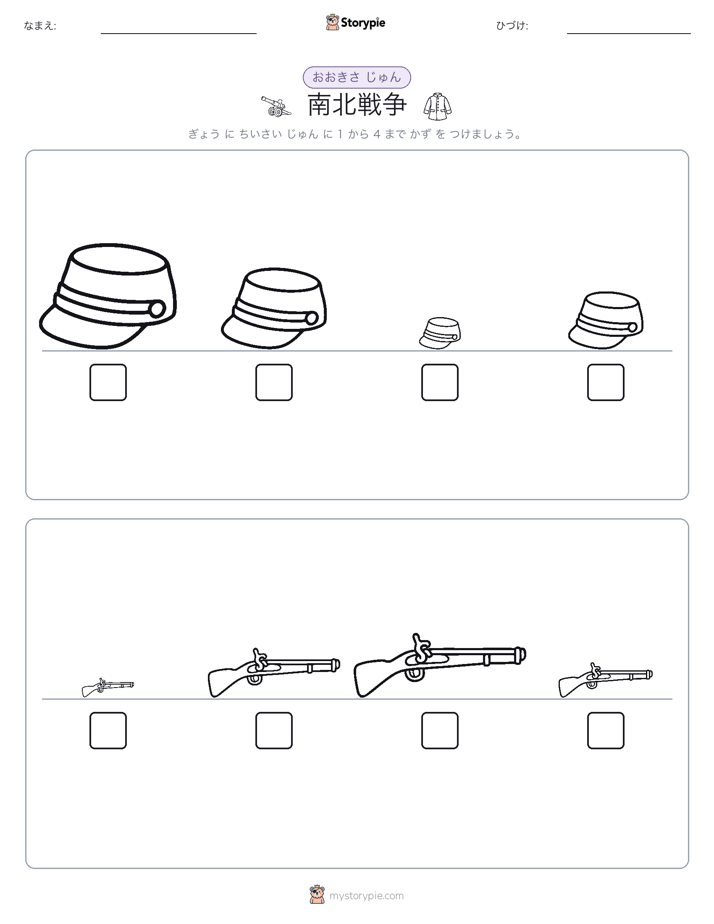 なまえ:

Storypie

ひづけ:

おおきさ じゅん

南北戦争

ぎょう に ちいさい じゅん に 1 から 4 まで かず を つけましょう。

mystorypie.com