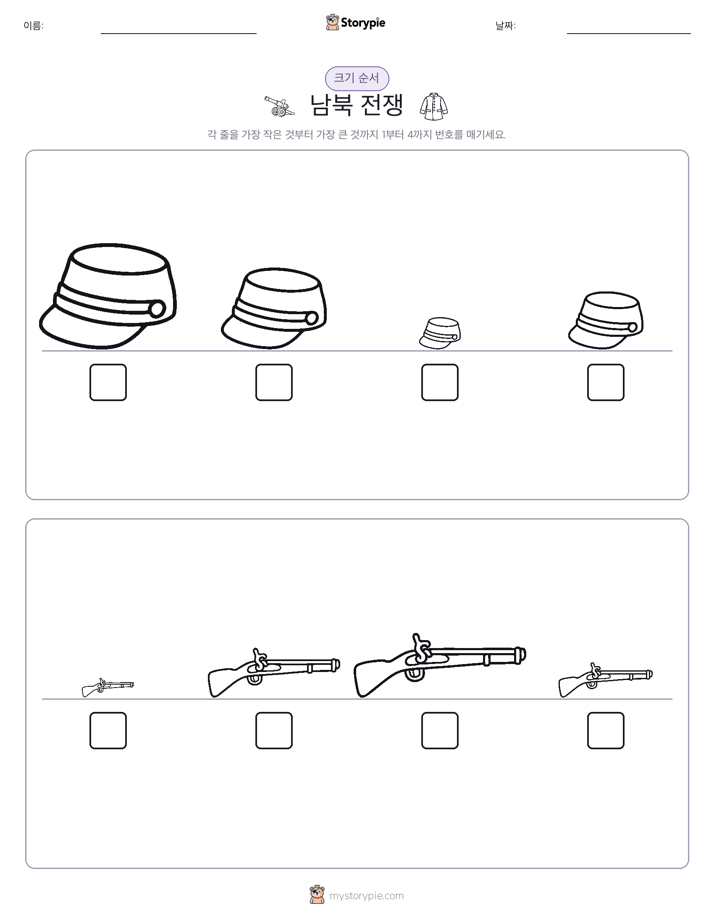 이름:

Storypie

날짜:

크기 순서

남북 전쟁

각 줄을 가장 작은 것부터 가장 큰 것까지 1부터 4까지 번호를 매기세요.

mystorypie.com