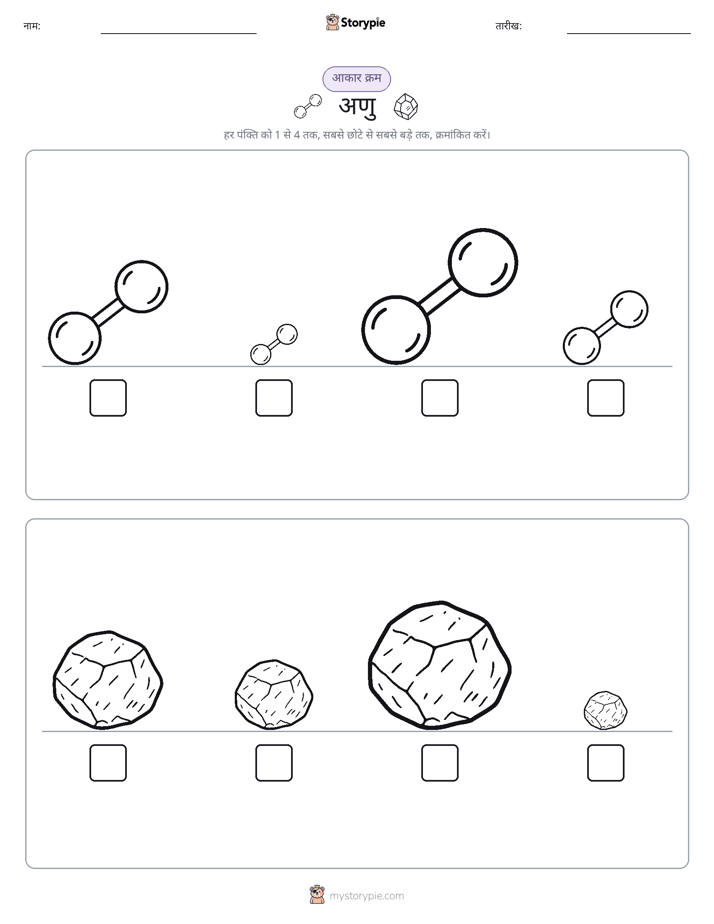 नाम:

Storypie

तारीख:

आकार क्रम

अणु

हर पंक्ति को 1 से 4 तक, सबसे छोटे से सबसे बड़े तक, क्रमांकित करें।

mystorypie.com