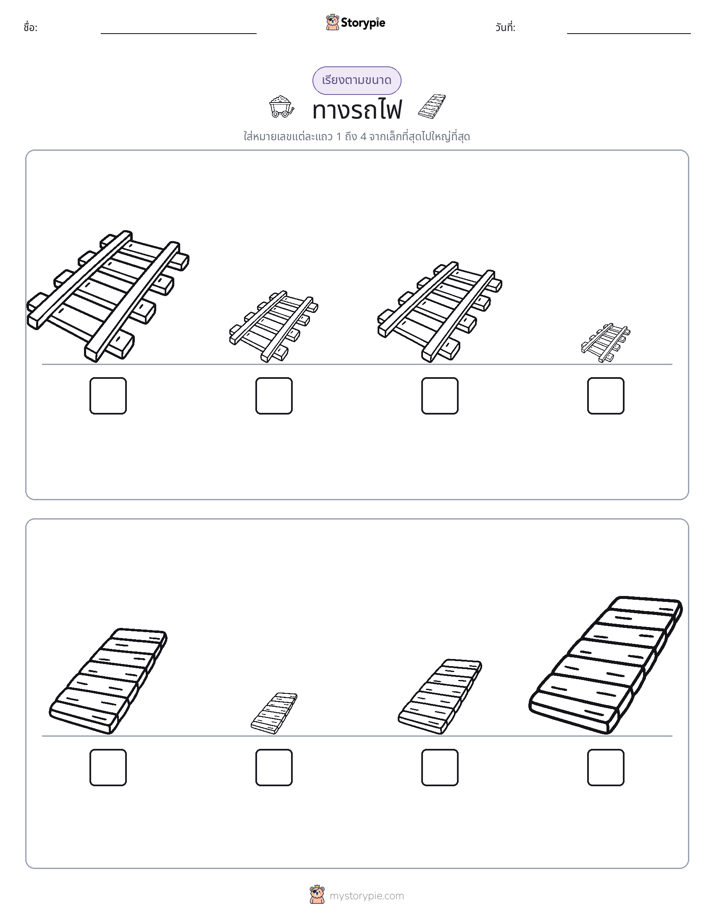 ชื่อ: ____ Storypie วันที่: ____

เรียงตามขนาด

ทางรถไฟ

ใส่หมายเลขแต่ละแถว 1 ถึง 4 จากเล็กที่สุดไปใหญ่ที่สุด

☐ ☐ ☐ ☐

☐ ☐ ☐ ☐

mystorypie.com