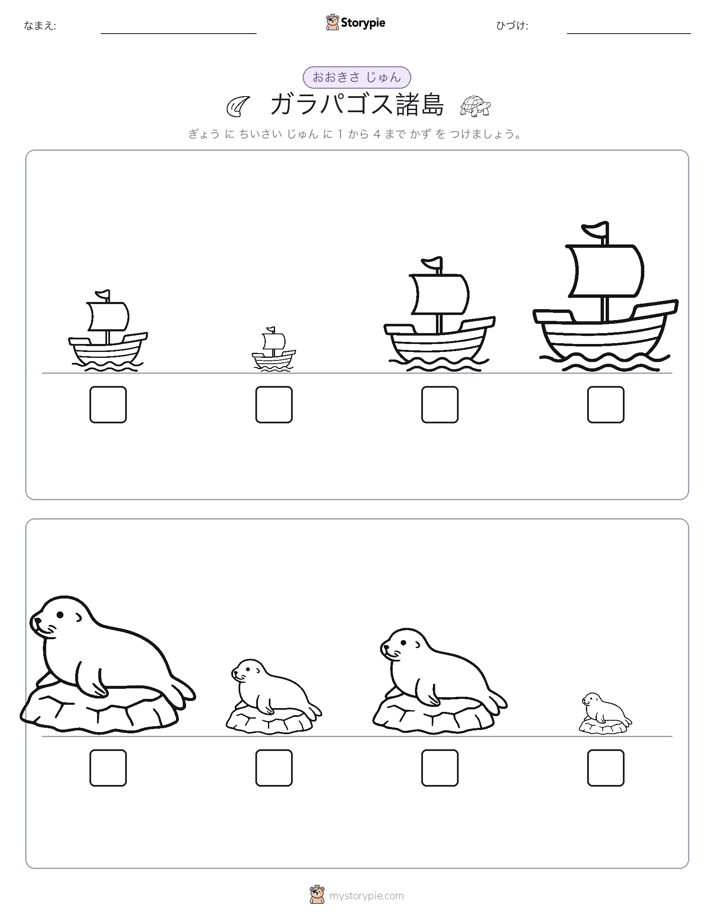 なまえ:

Storypie

ひづけ:

おおきさ じゅん

ガラパゴス諸島

ぎょう に ちいさい じゅん に 1 から 4 まで かず を つけましょう。

mystorypie.com