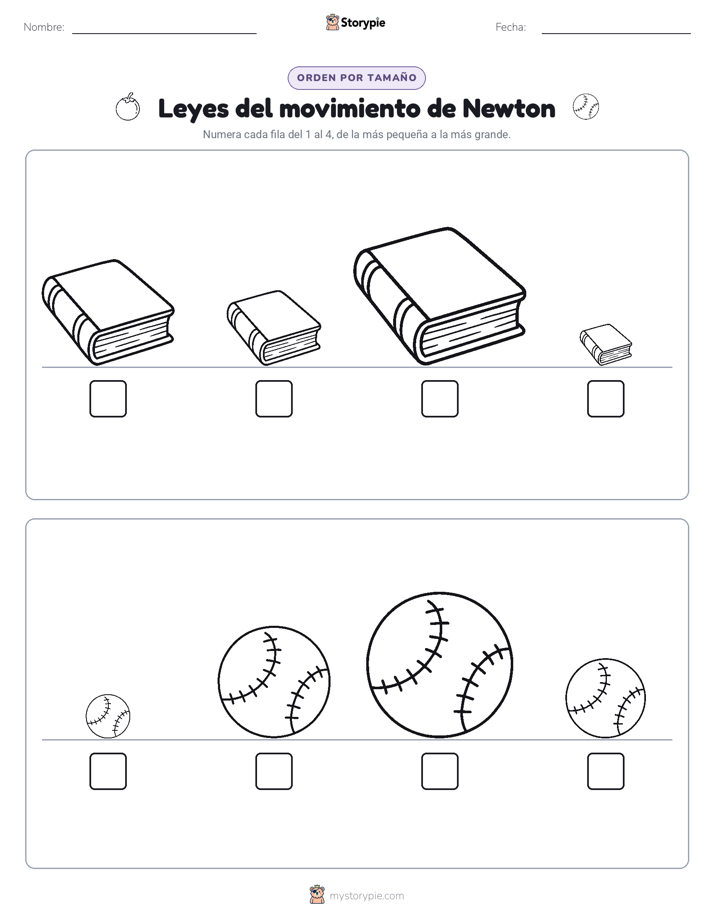 Nombre:

Storypie

Fecha:

ORDEN POR TAMAÑO

Leyes del movimiento de Newton

Numera cada fila del 1 al 4, de la más pequeña a la más grande.

mystorypie.com