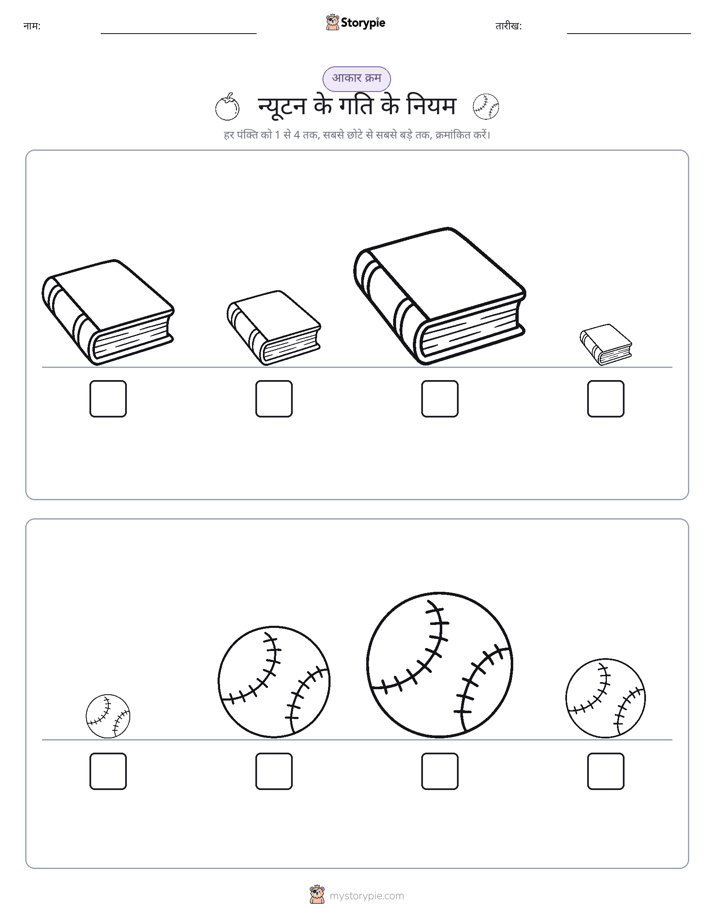 नाम:

Storypie

तारीख:

आकार क्रम

न्यूटन के गति के नियम

हर पंक्ति को 1 से 4 तक, सबसे छोटे से सबसे बड़े तक, क्रमांकित करें।

mystorypie.com