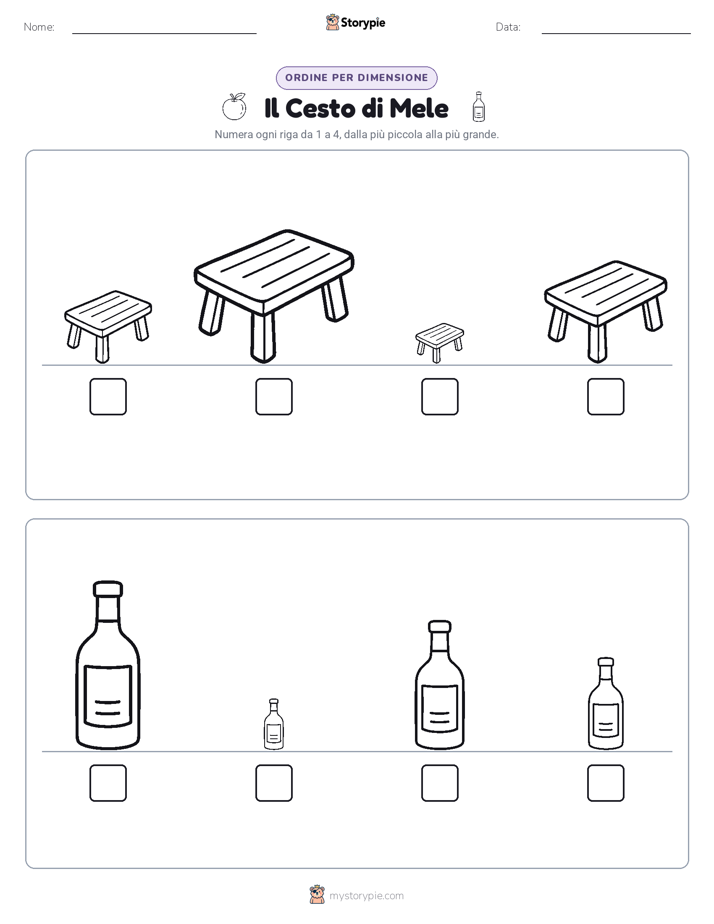 Nome:

Storypie

Data:

ORDINE PER DIMENSIONE

Il Cesto di Mele

Numera ogni riga da 1 a 4, dalla più piccola alla più grande.

mystorypie.com