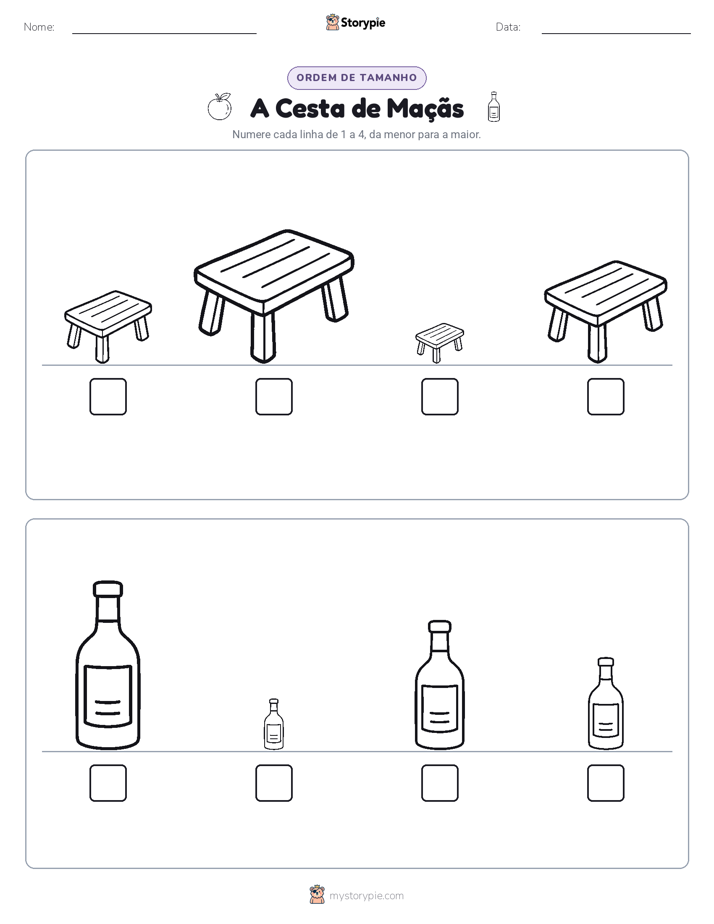 Nome:

Storypie

Data:

ORDEM DE TAMANHO

A Cesta de Maçãs

Numere cada linha de 1 a 4, da menor para a maior.

mystorypie.com