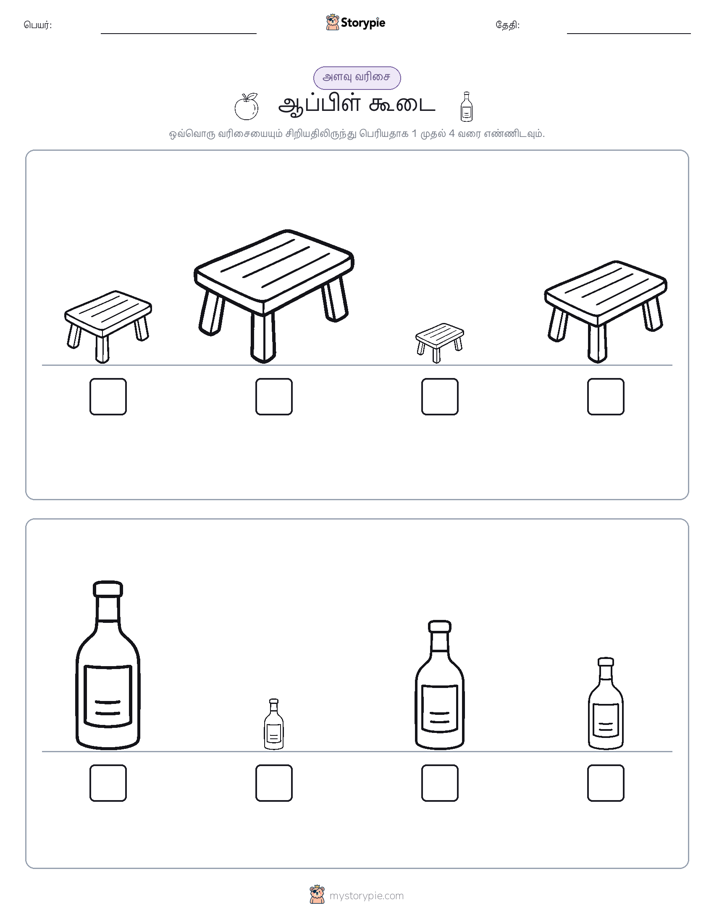 பெயர்:

Storypie

தேதி:

அளவு வரிசை

ஆப்பிள் கூடை

ஒவ்வொரு வரிசையையும் சிறியதிலிருந்து பெரியதாக 1 முதல் 4 வரை எண்ணிடவும்.

mystorypie.com