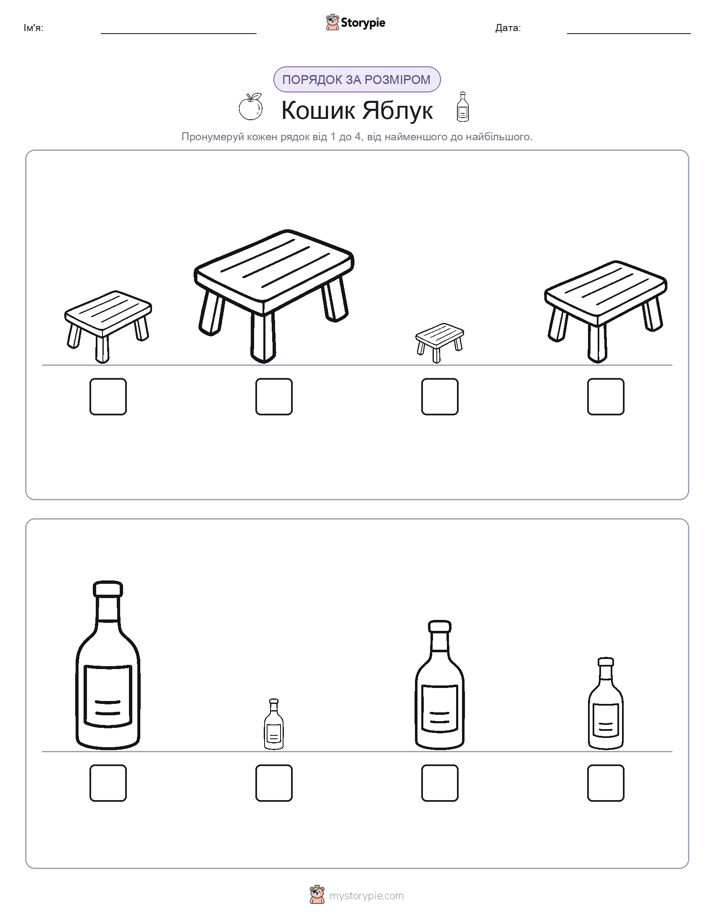 Ім'я: 

Storypie

Дата:

ПОРЯДОК ЗА РОЗМІРОМ

Кошик Яблук

Пронумеруй кожен рядок від 1 до 4, від найменшого до найбільшого.

mystorypie.com