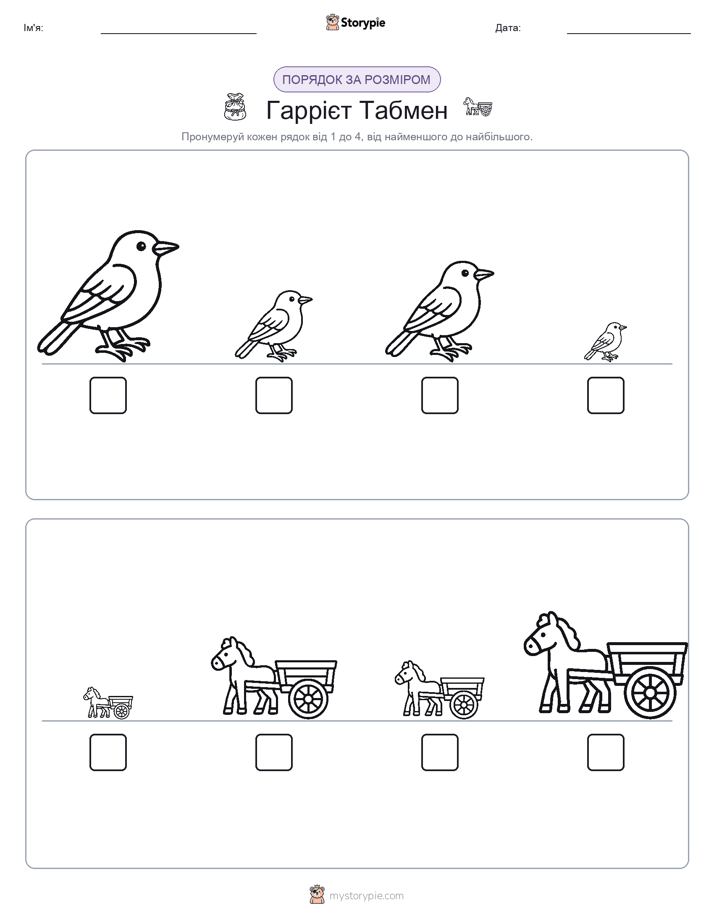 Ім'я:

Storypie

Дата:

ПОРЯДОК ЗА РОЗМІРОМ

Гаррієт Табмен

Пронумеруй кожен рядок від 1 до 4, від найменшого до найбільшого.

mystorypie.com