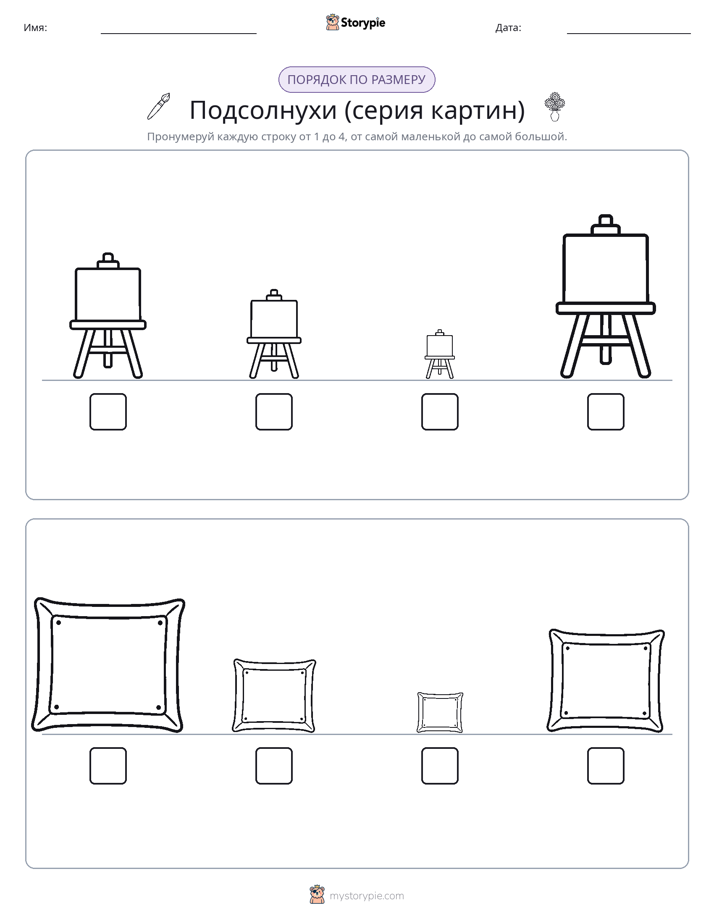 Имя: ____ Storypie Дата: ____

ПОРЯДОК ПО РАЗМЕРУ

Подсолнухи (серия картин)

Пронумеруй каждую строку от 1 до 4, от самой маленькой до самой большой.

☐ ☐ ☐ ☐

☐ ☐ ☐ ☐

mystorypie.com