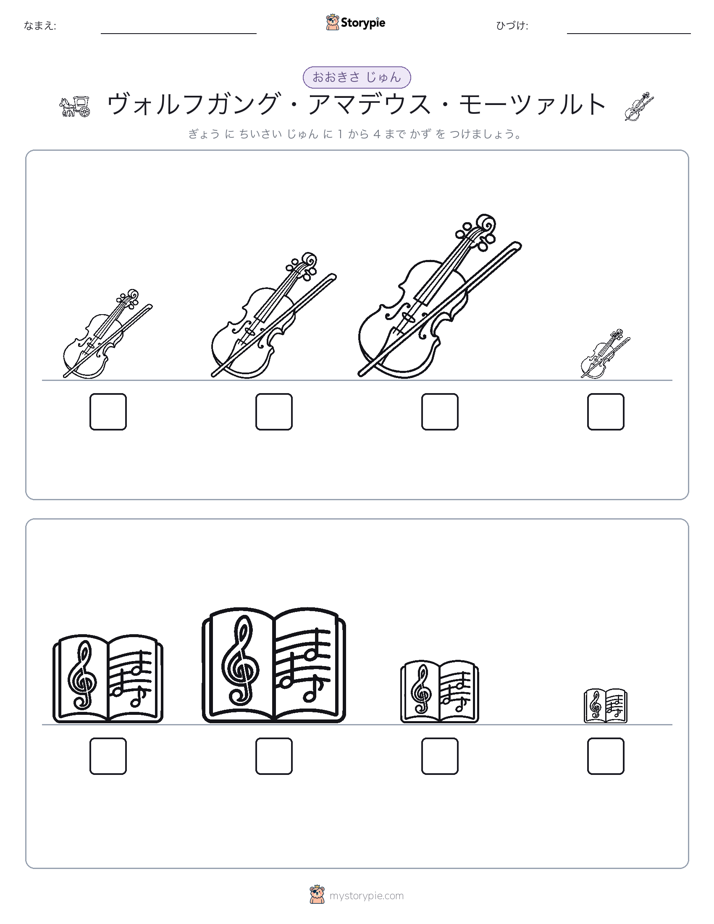 なまえ:

Storypie

ひづけ:

おおきさ じゅん

ヴォルフガング・アマデウス・モーツァルト

ぎょう に ちいさい じゅん に 1 から 4 まで かず を つけましょう。

mystorypie.com