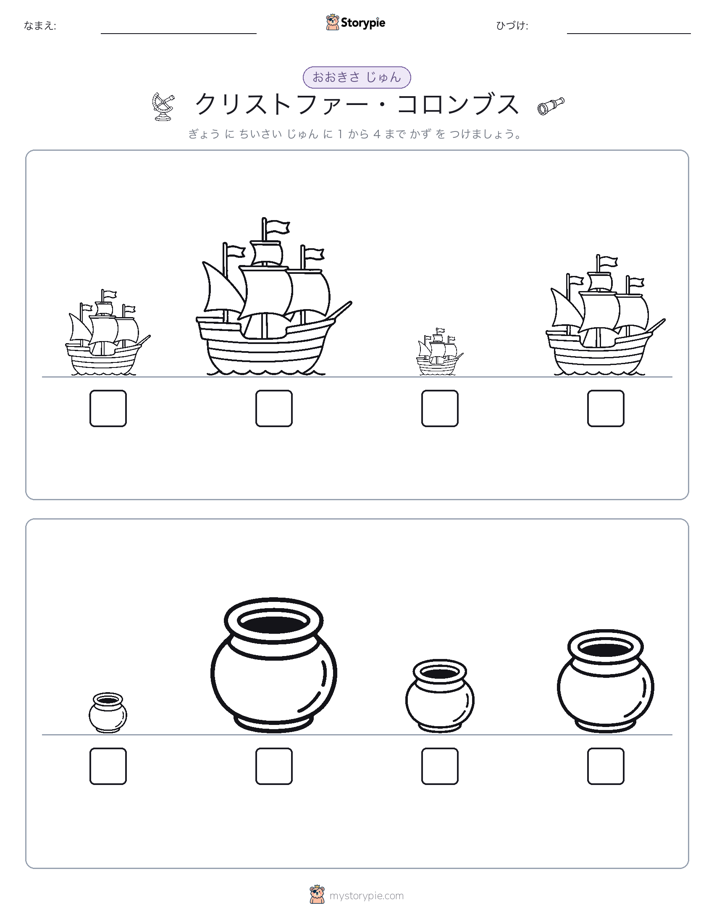 なまえ:

Storypie

ひづけ:

おおきさ じゅん

クリストファー・コロンブス

ぎょう に ちいさい じゅん に 1 から 4 まで かず を つけましょう。

mystorypie.com