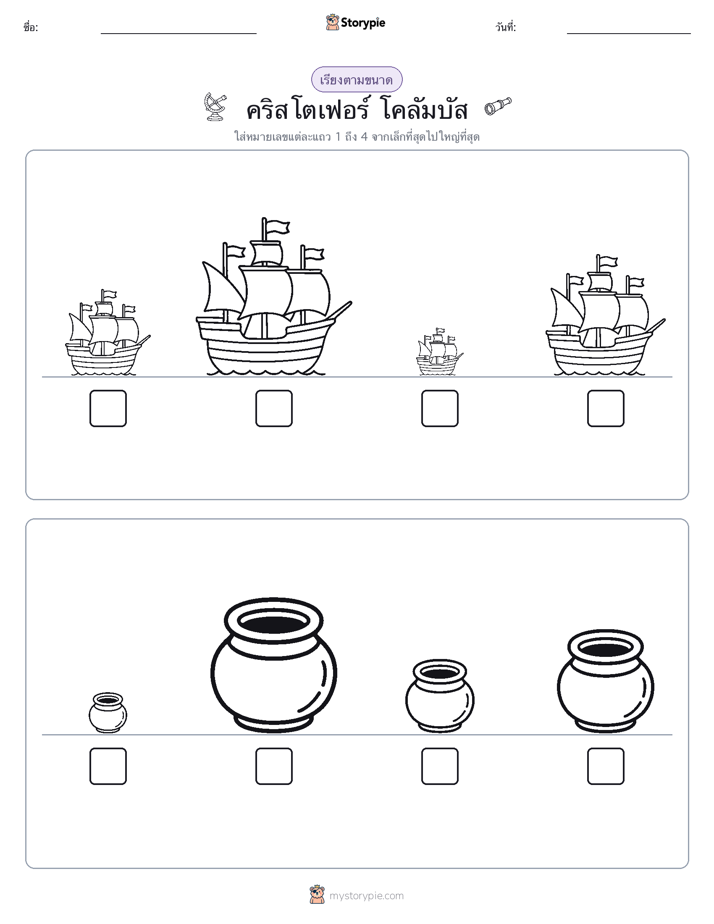 ชื่อ: Storypie วันที่:

เรียงตามขนาด

คริสโตเฟอร์ โคลัมบัส

ใส่หมายเลขแต่ละแถว 1 ถึง 4 จากเล็กที่สุดไปใหญ่ที่สุด

mystorypie.com