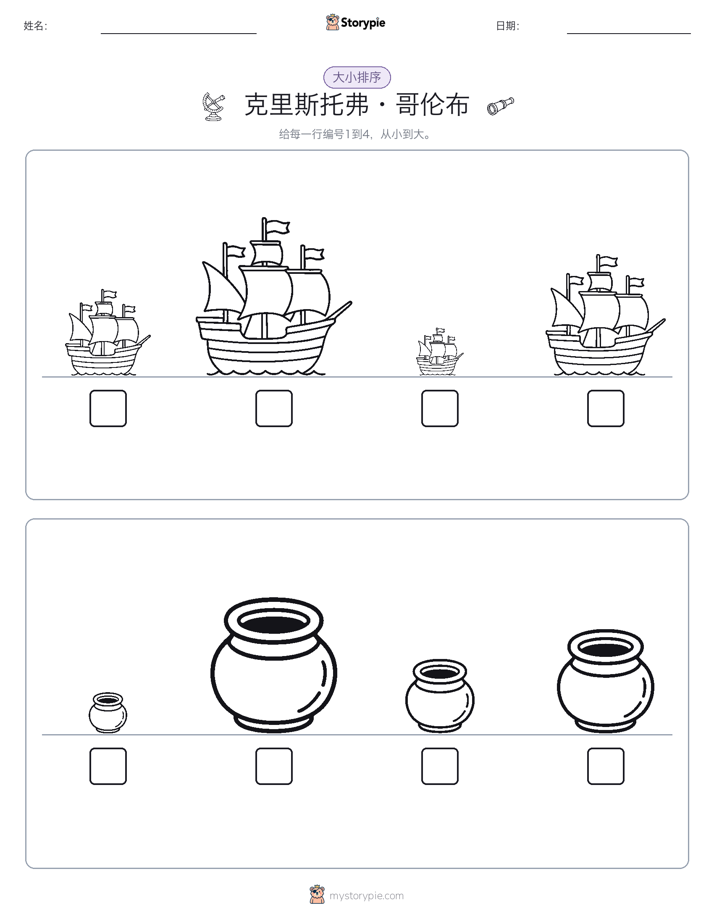 姓名: Storypie 日期:

大小排序

克里斯托弗·哥伦布

给每一行编号1到4，从小到大。

mystorypie.com