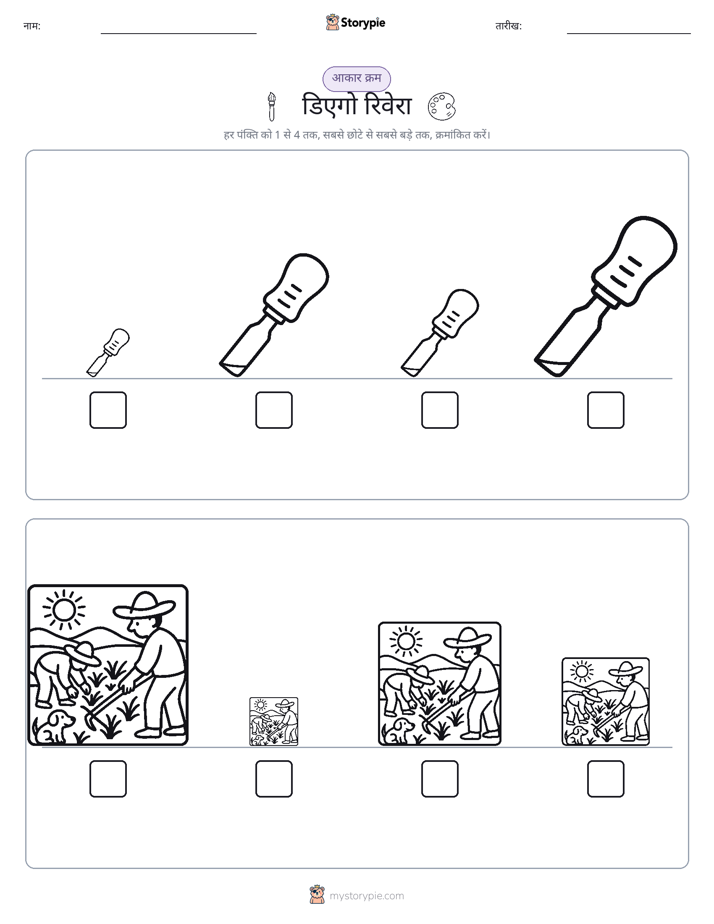 नाम: ____ Storypie तारीख: ____

आकार क्रम

डिएगो रिवेरा

हर पंक्ति को 1 से 4 तक, सबसे छोटे से सबसे बड़े तक, क्रमांकित करें।

☐ ☐ ☐ ☐

☐ ☐ ☐ ☐

mystorypie.com