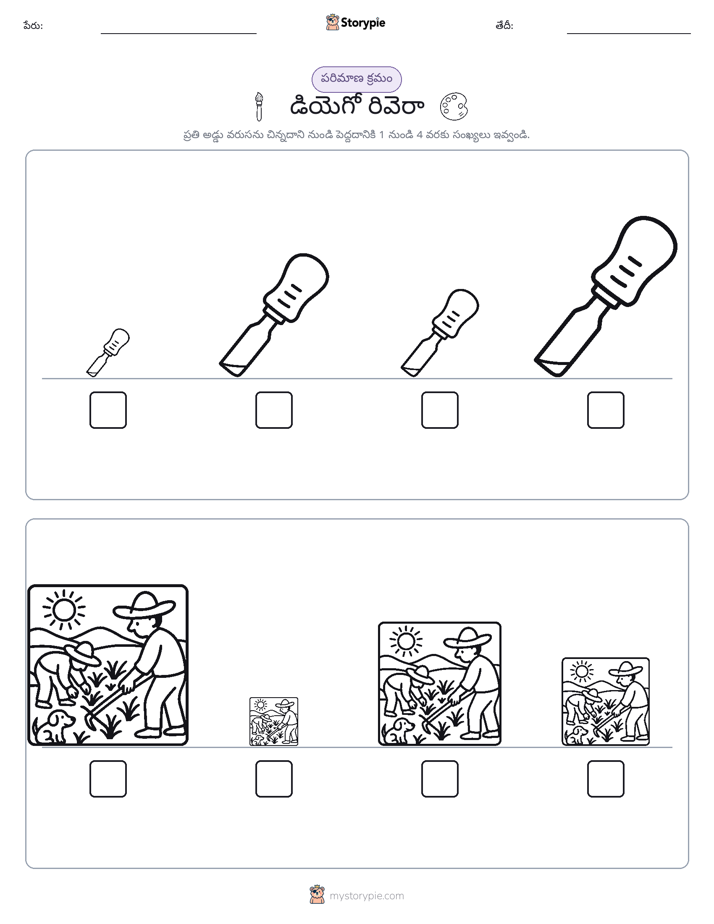 పేరు: ____ Storypie తేదీ: ____

పరిమాణ క్రమం

డియెగో రివెరా

ప్రతి అడ్డు వరుసను చిన్నదాని నుండి పెద్దదానికి 1 నుండి 4 వరకు సంఖ్యలు ఇవ్వండి.

☐ ☐ ☐ ☐

☐ ☐ ☐ ☐

mystorypie.com