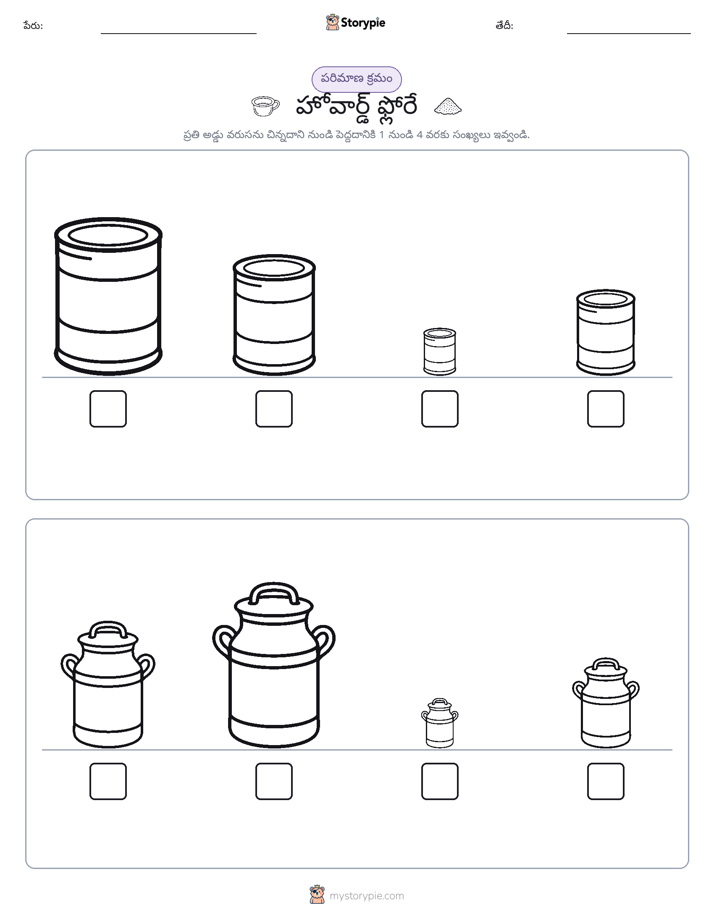 పేరు: ____ Storypie తేదీ: ____

పరిమాణ క్రమం

హోవార్డ్ ఫ్లోరే

ప్రతి అడ్డు వరుసను చిన్నదాని నుండి పెద్దదానికి 1 నుండి 4 వరకు సంఖ్యలు ఇవ్వండి.

☐ ☐ ☐ ☐

☐ ☐ ☐ ☐

mystorypie.com