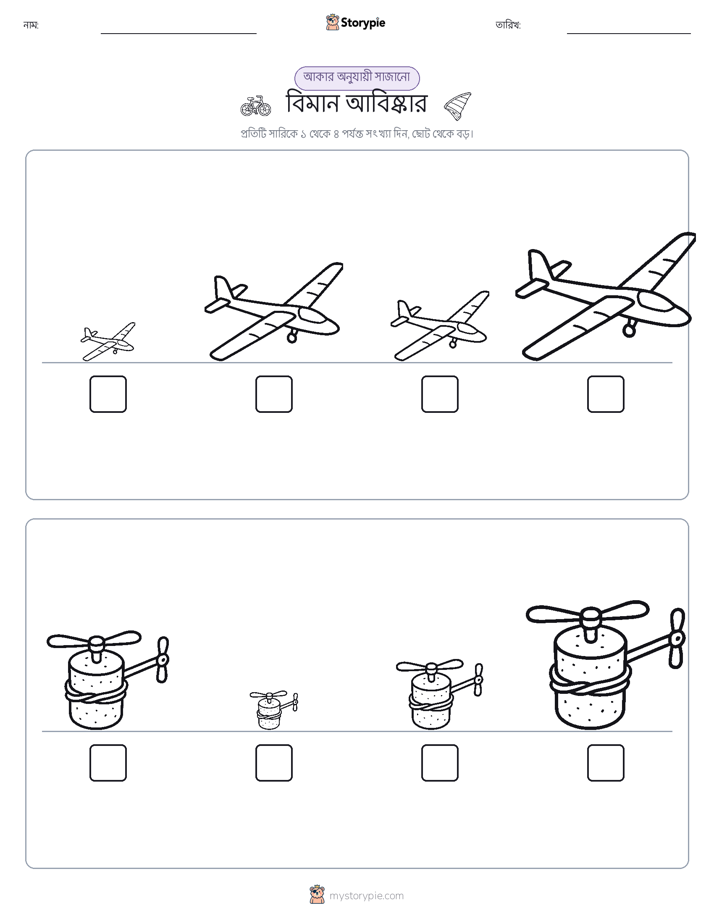 নাম:

Storypie

তারিখ:

আকার অনুযায়ী সাজানো

বিমান আবিষ্কার

প্রতিটি সারিকে ১ থেকে ৪ পর্যন্ত সংখ্যা দিন, ছোট থেকে বড়।

mystorypie.com