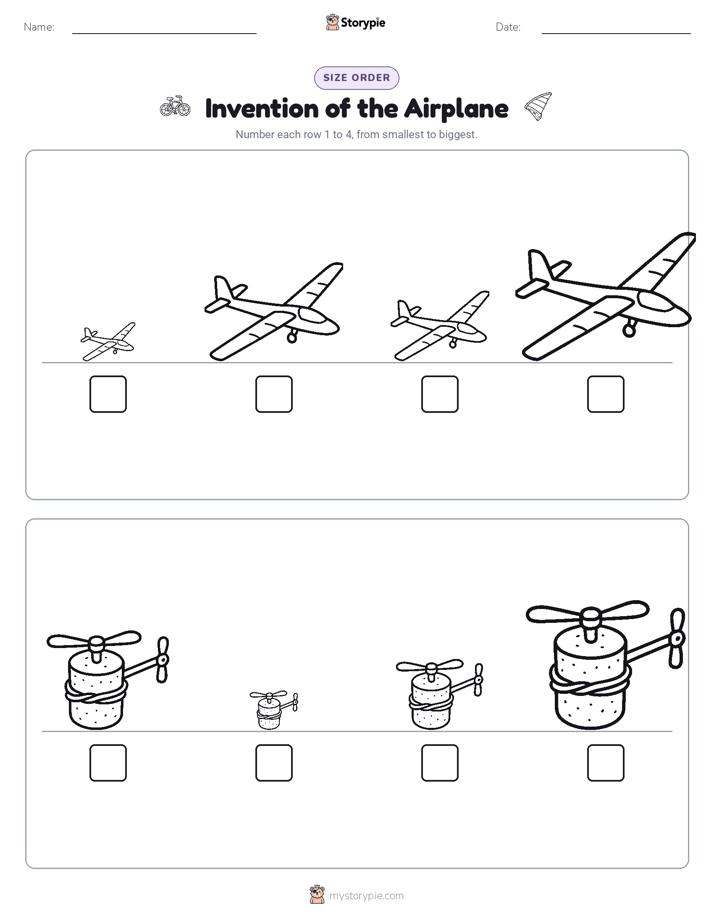 Name:

Storypie

Date:

SIZE ORDER

Invention of the Airplane

Number each row 1 to 4, from smallest to biggest.

mystorypie.com