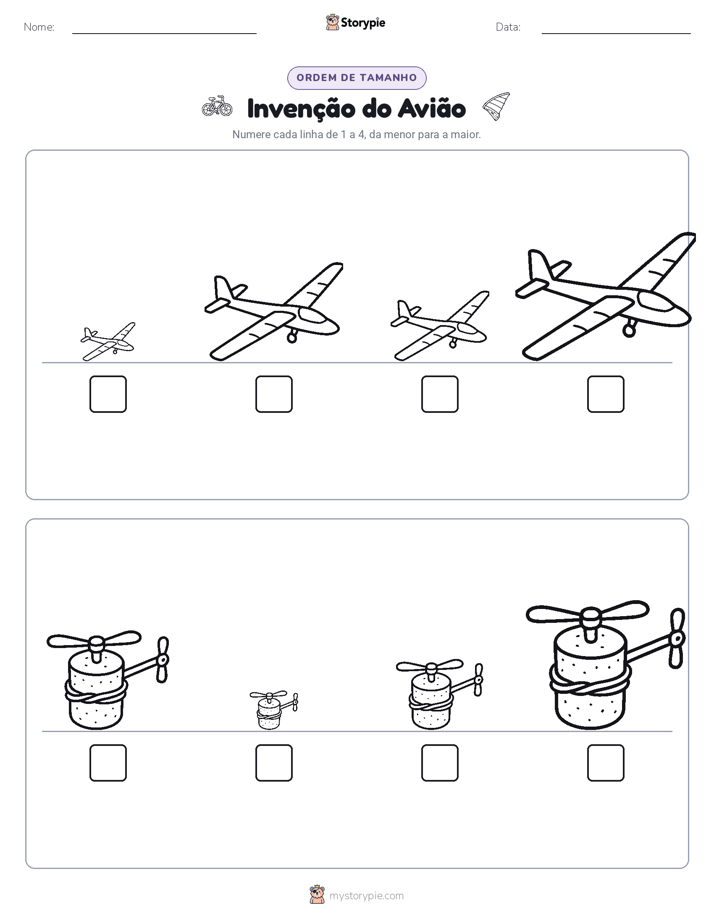 Nome:

Storypie

Data:

ORDEM DE TAMANHO

Invenção do Avião

Numere cada linha de 1 a 4, da menor para a maior.

mystorypie.com