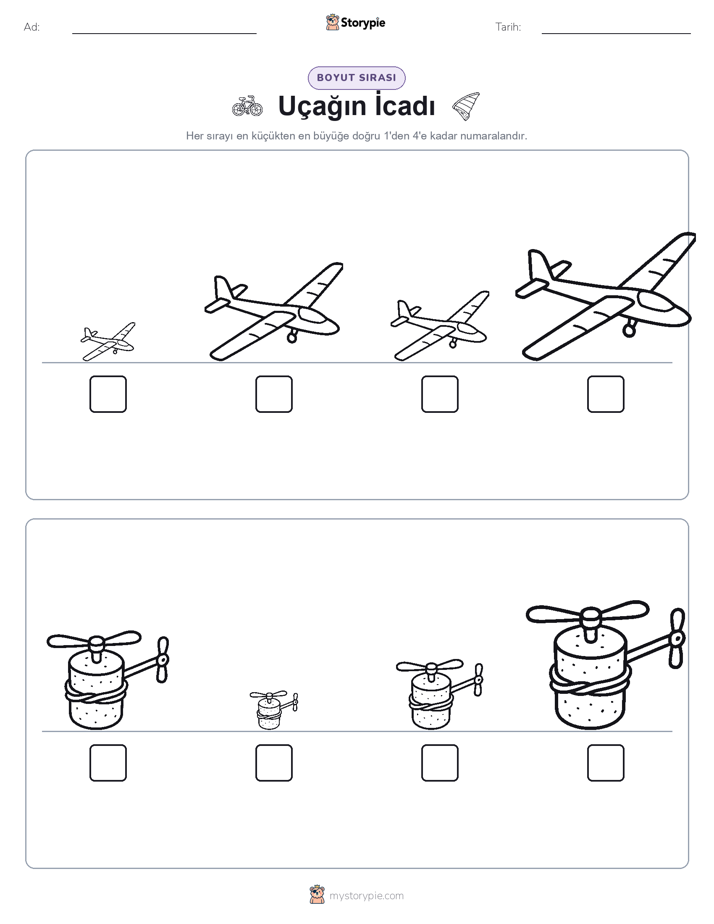 Ad:

Storypie

Tarih:

BOYUT SIRASI

Uçağın İcadı

Her sırayı en küçükten en büyüğe doğru 1'den 4'e kadar numaralandır.

mystorypie.com