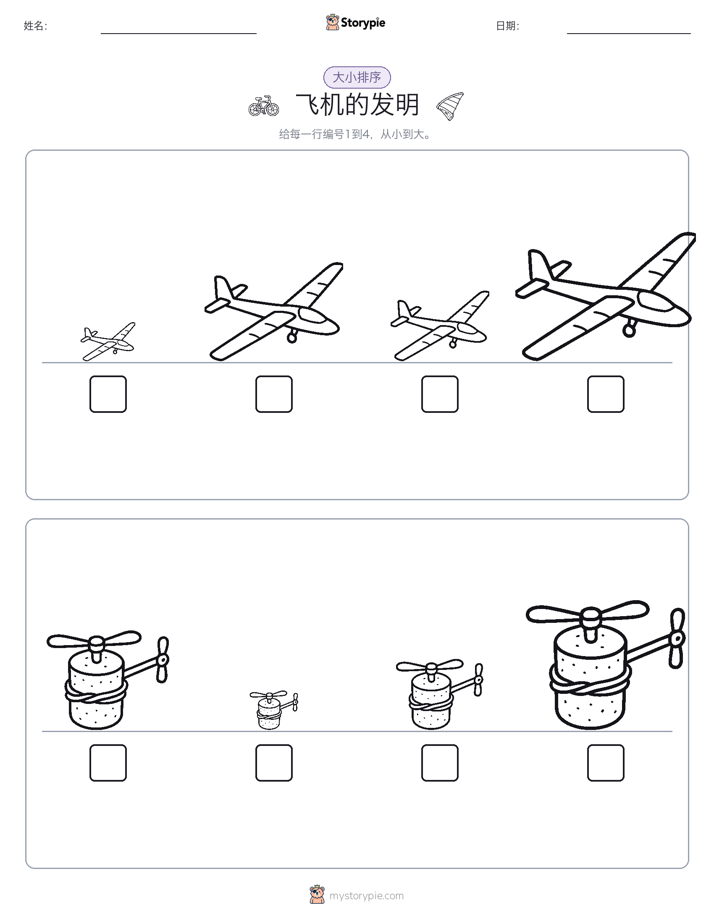 姓名: Storypie 日期:

大小排序

飞机的发明

给每一行编号1到4，从小到大。

mystorypie.com