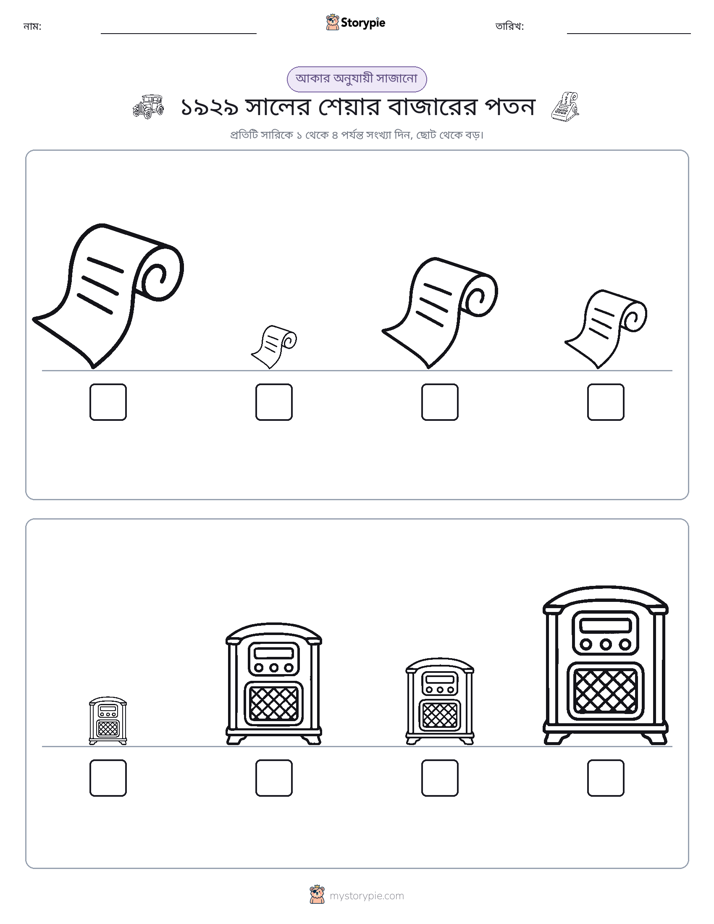 নাম: ____ Storypie তারিখ: ____

আকার অনুযায়ী সাজানো

১৯২৯ সালের শেয়ার বাজারের পতন

প্রতিটি সারিকে ১ থেকে ৪ পর্যন্ত সংখ্যা দিন, ছোট থেকে বড়।

☐ ☐ ☐ ☐

☐ ☐ ☐ ☐

mystorypie.com