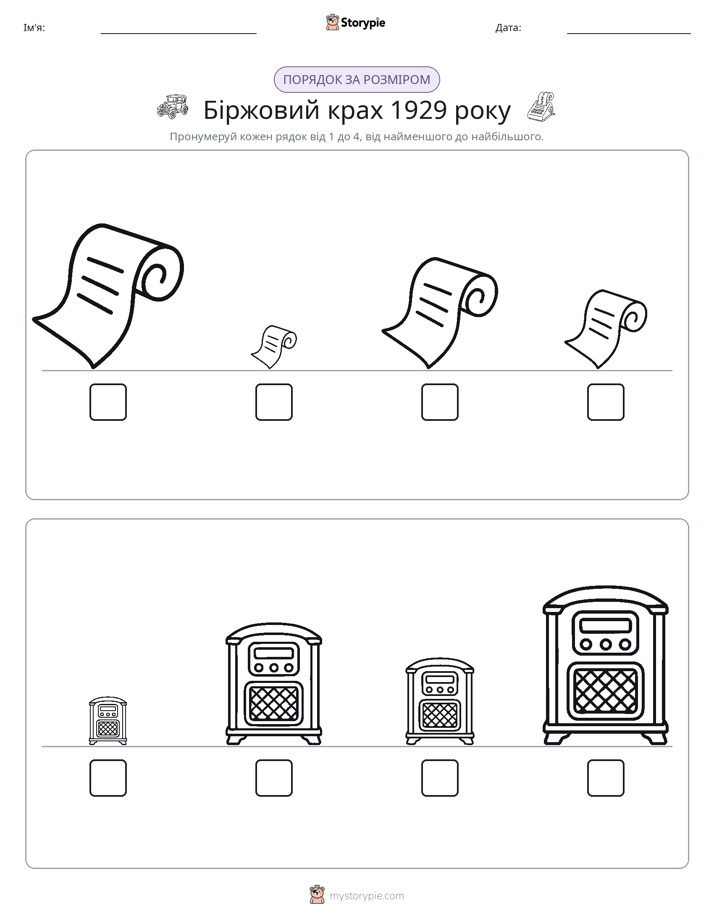 Ім'я: ____ Storypie Дата: ____

ПОРЯДОК ЗА РОЗМІРОМ

Біржовий крах 1929 року

Пронумеруй кожен рядок від 1 до 4, від найменшого до найбільшого.

☐ ☐ ☐ ☐

☐ ☐ ☐ ☐

mystorypie.com